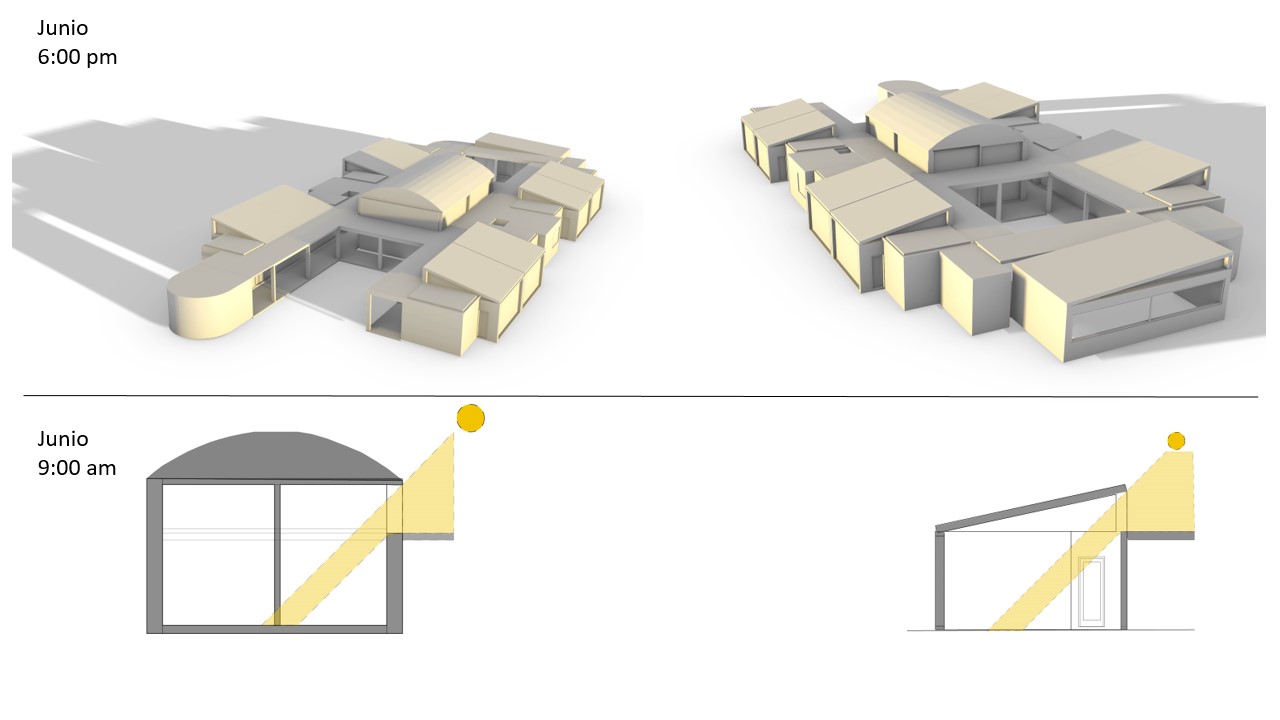 Junio
6:00 pm

Junio
9:00 am