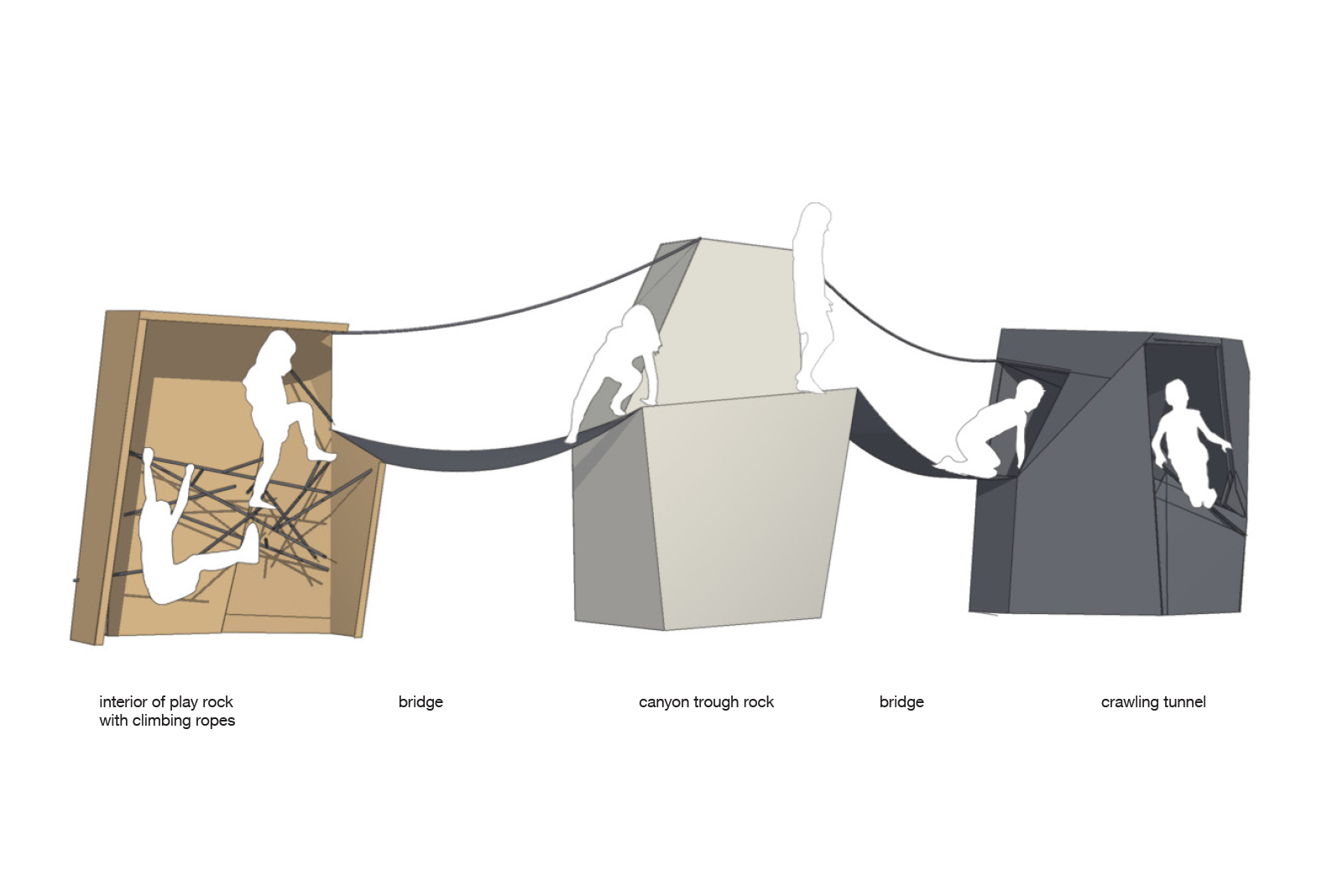 interior of play rock
with climbing ropes

bridge

canyon trough rock

bridge

crawling tunnel