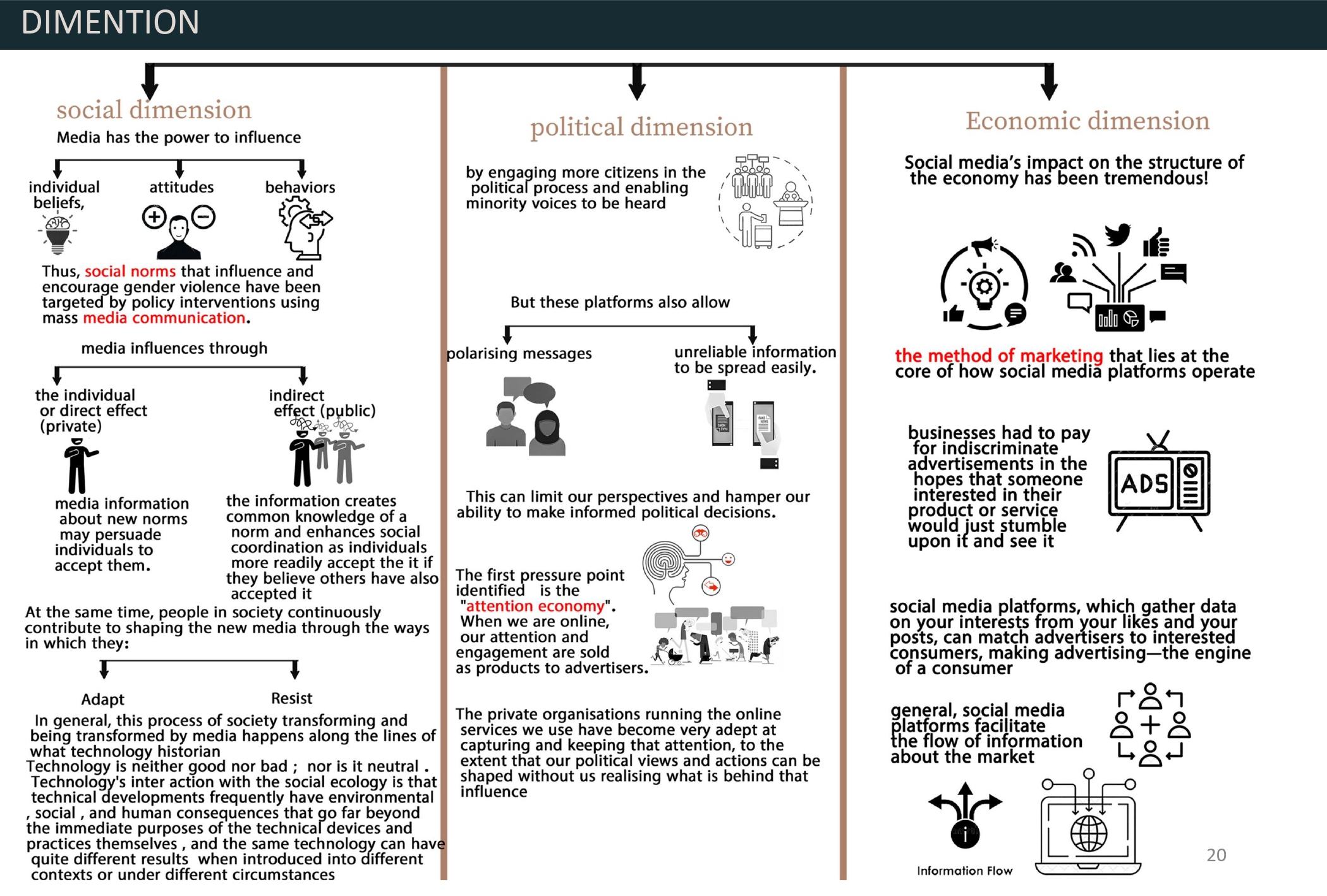 DIMENTION

social dimension

Media has the power to influence

individual beliefs,

attitudes

behaviors

Thus, social norms that influence and encourage gender violence have been targeted by policy interventions using mass media communication.

media influences through

the individual or direct effect (private)

indirect effect (public)

media information about new norms may persuade individuals to accept them.

the information creates common knowledge of a norm and enhances social coordination as individuals more readily accept the it if they believe others have also accepted it

At the same time, people in society continuously contribute to shaping the new media through the ways in which they:

Adapt

Resist

In general, this process of society transforming and being transformed by media happens along the lines of what technology historian Technology is neither good nor bad ; nor is it neutral . Technology's inter action with the social ecology is that technical developments frequently have environmental , social , and human consequences that go far beyond the immediate purposes of the technical devices and practices themselves , and the same technology can have quite different results when introduced into different contexts or under different circumstances

political dimension

by engaging more citizens in the political process and enabling minority voices to be heard

But these platforms also allow

polarising messages

unreliable information to be spread easily.

This can limit our perspectives and hamper our ability to make informed political decisions.

The first pressure point identified is the "attention economy". When we are online, our attention and engagement are sold as products to advertisers.

The private organisations running the online services we use have become very adept at capturing and keeping that attention, to the extent that our political views and actions can be shaped without us realising what is behind that influence

Economic dimension

Social media's impact on the structure of the economy has been tremendous!

the method of marketing that lies at the core of how social media platforms operate

businesses had to pay for indiscriminate advertisements in the hopes that someone interested in their product or service would just stumble upon it and see it

ADS

social media platforms, which gather data on your interests from your likes and your posts, can match advertisers to interested consumers, making advertising—the engine of a consumer

general, social media platforms facilitate the flow of information about the market

Information Flow

20