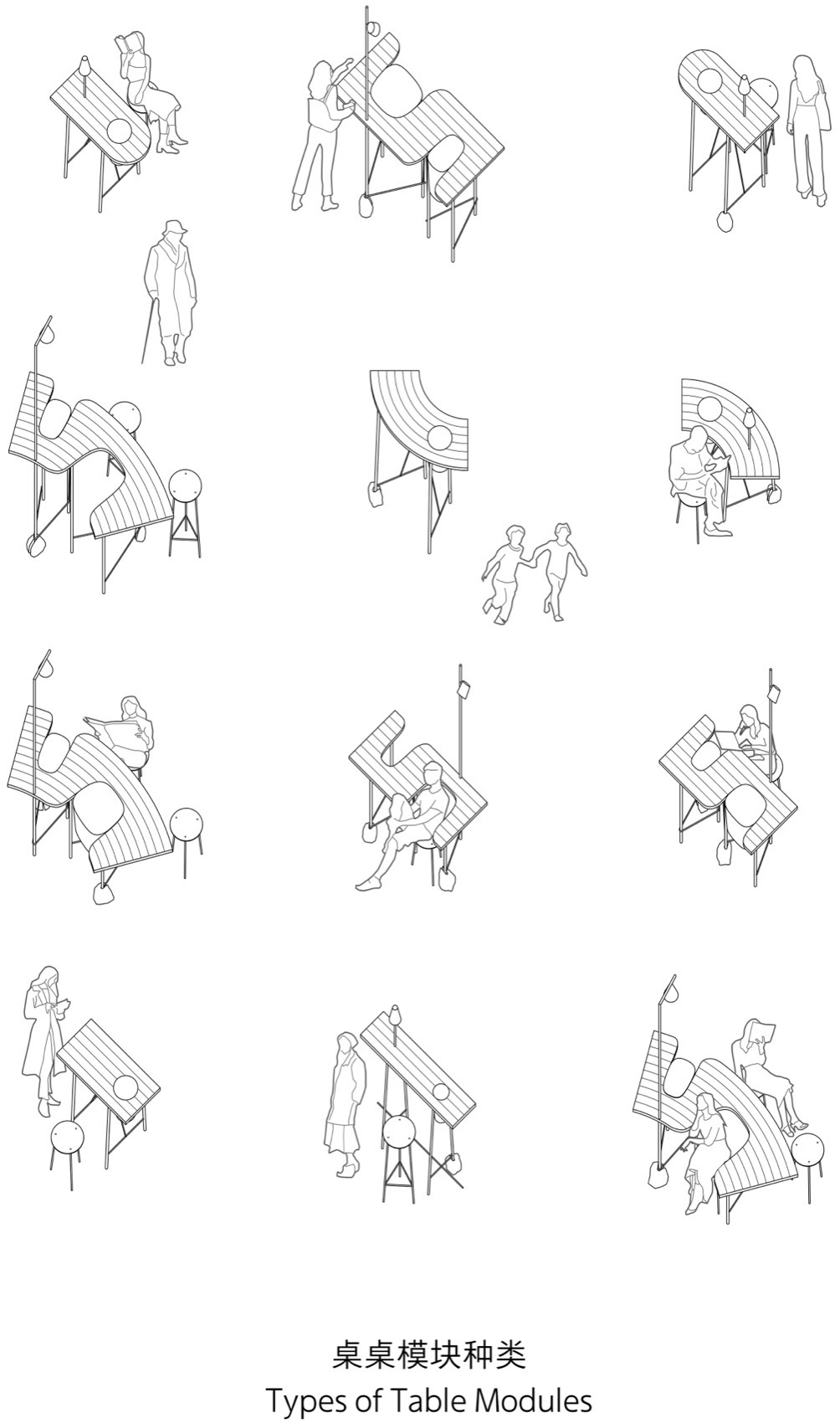 桌桌模块种类
Types of Table Modules