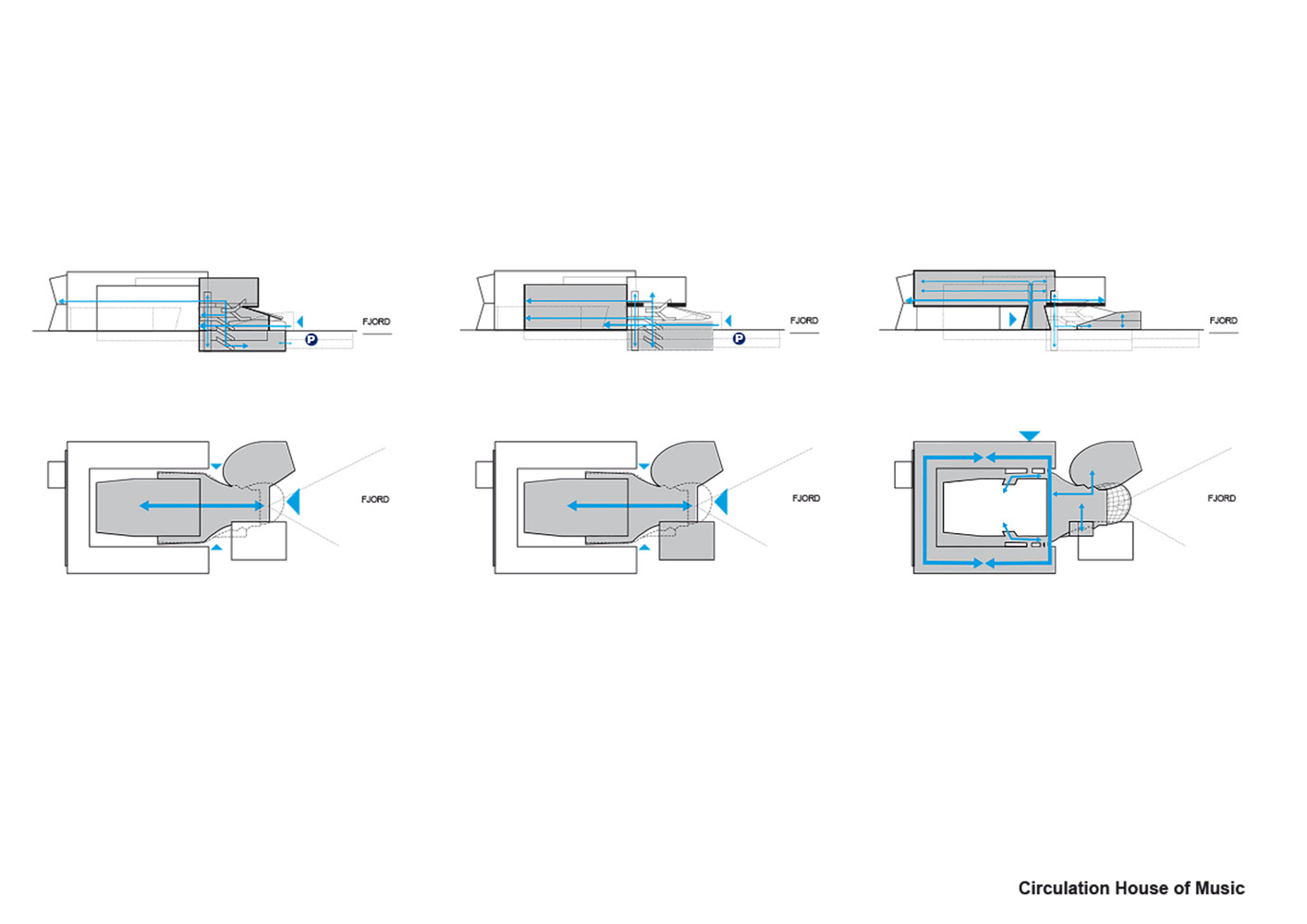 FJORD

P

FJORD

P

FJORD

FJORD

FJORD

FJORD

Circulation House of Music