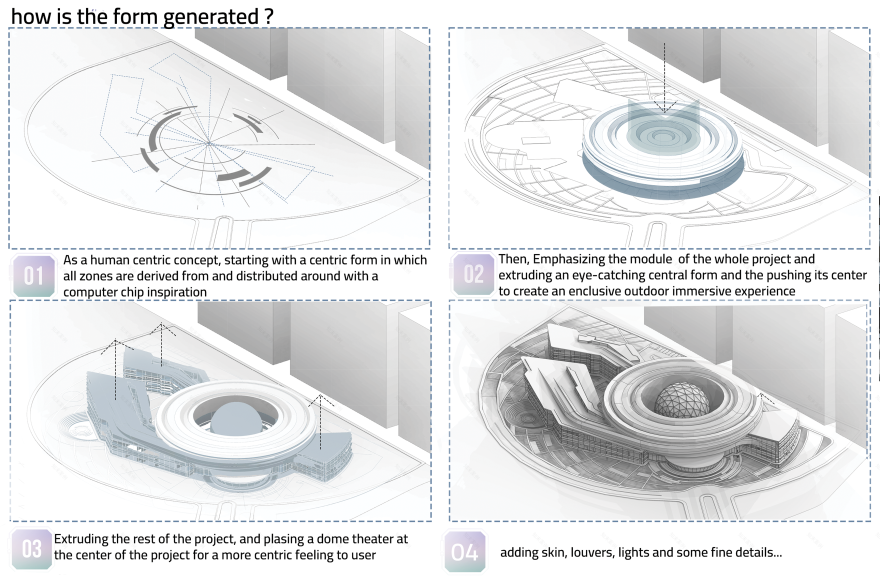 how is the form generated ?

01 As a human centric concept, starting with a centric form in which all zones are derived from and distributed around with a computer chip inspiration

02 Then, Emphasizing the module of the whole project and extruding an eye-catching central form and the pushing its center to create an enclusive outdoor immersive experience

03 Extruding the rest of the project, and plasing a dome theater at the center of the project for a more centric feeling to user

04 adding skin, louvers, lights and some fine details...