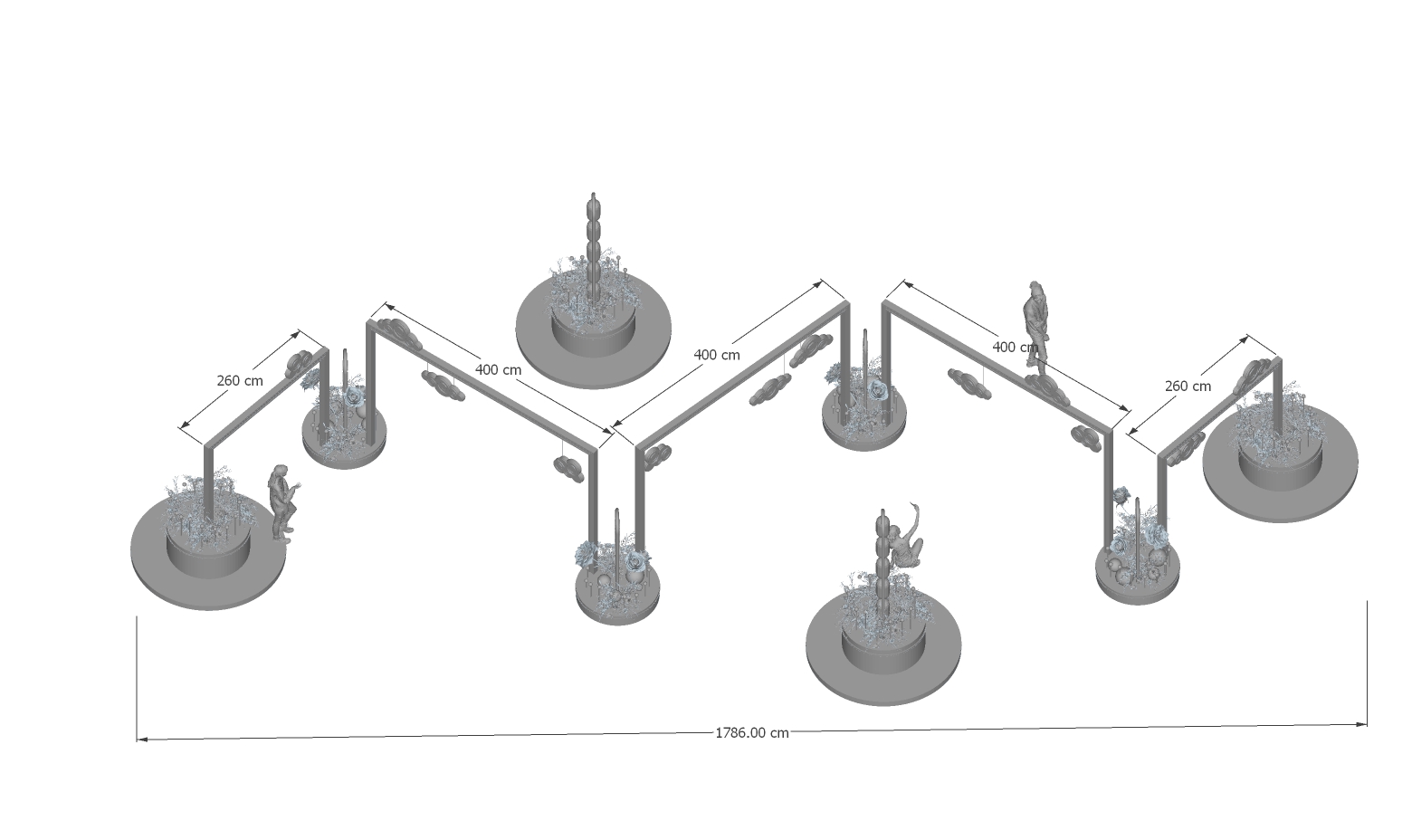 260 cm

400 cm

400 cm

400 cm

260 cm

1786.00 cm