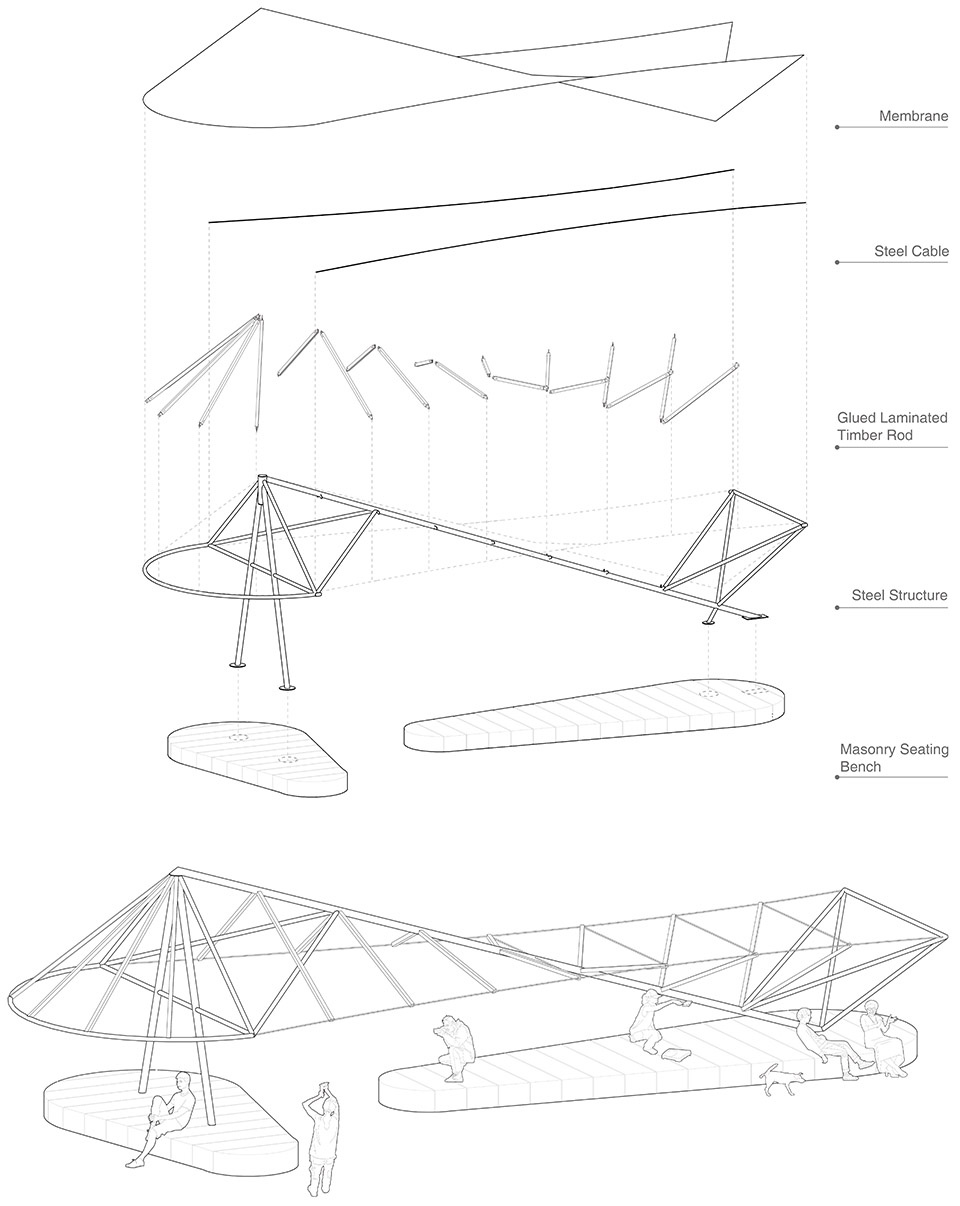 Membrane

Steel Cable

Glued Laminated Timber Rod

Steel Structure

Masonry Seating Bench