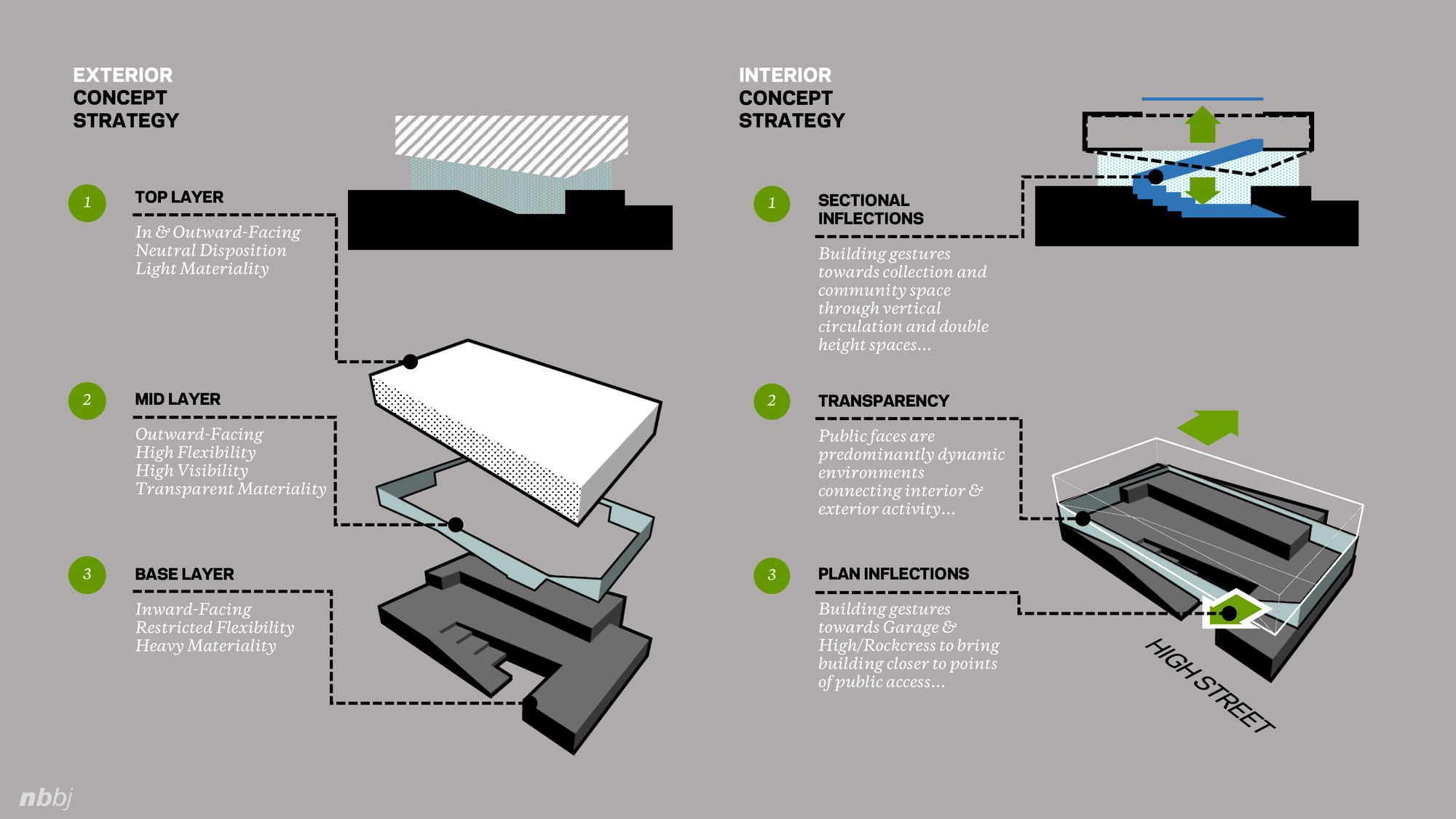 EXTERIOR CONCEPT STRATEGY

1

TOP LAYER

In & Outward-Facing
Neutral Disposition
Light Materiality

2

MID LAYER

Outward-Facing
High Flexibility
High Visibility
Transparent Materiality

3

BASE LAYER

Inward-Facing
Restricted Flexibility
Heavy Materiality

INTERIOR CONCEPT STRATEGY

1

SECTIONAL INFLECTIONS

Building gestures towards collection and community space through vertical circulation and double height spaces...

2

TRANSPARENCY

Public faces are predominantly dynamic environments connecting interior & exterior activity...

3

PLAN INFLECTIONS

Building gestures towards Garage & High/Rockcress to bring building closer to points of public access...

HIGH STREET

nbbj