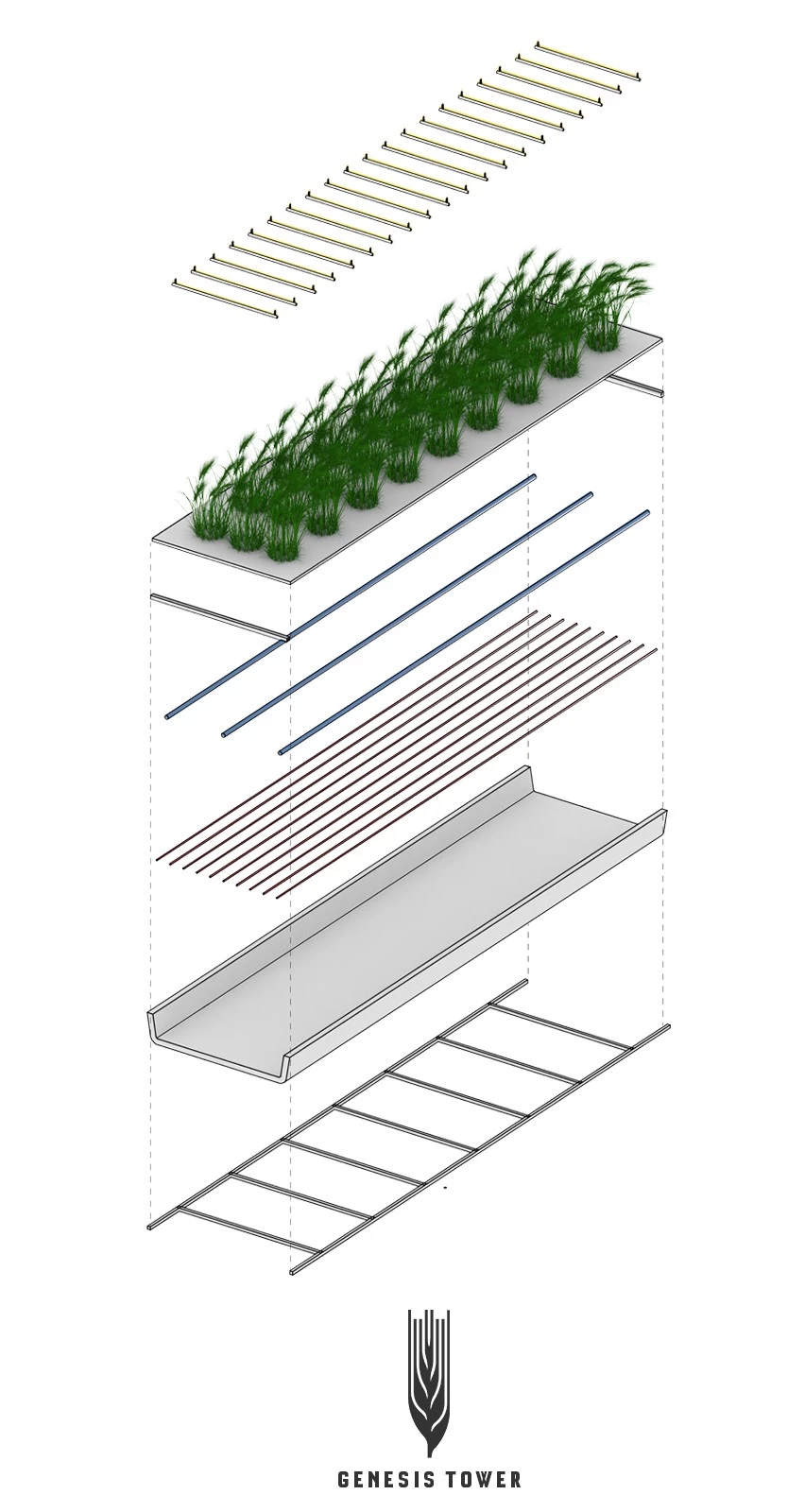 GENESIS TOWER