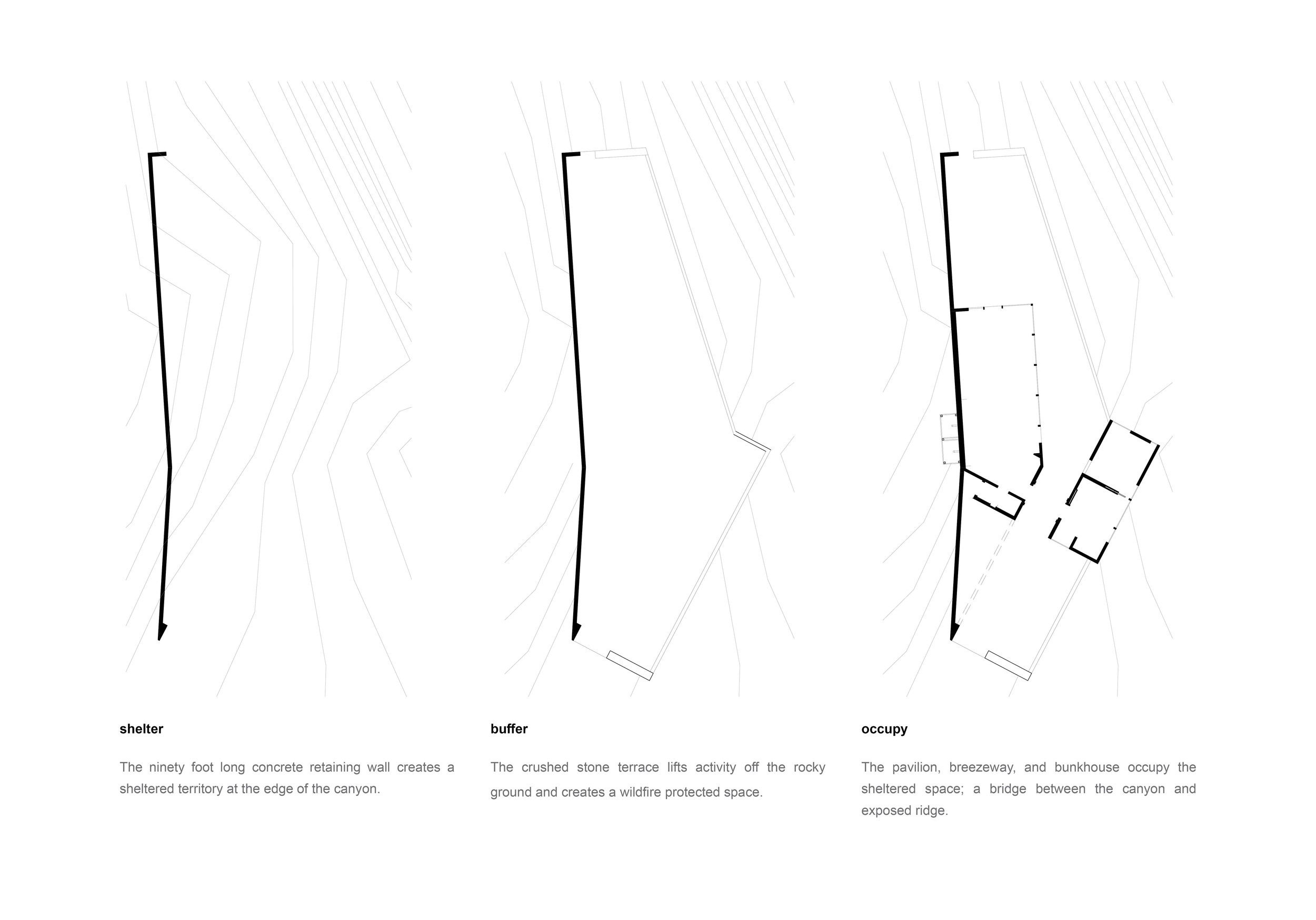 shelter

The ninety foot long concrete retaining wall creates a sheltered territory at the edge of the canyon.

buffer

The crushed stone terrace lifts activity off the rocky ground and creates a wildfire protected space.

occupy

The pavilion, breezeway, and bunkhouse occupy the sheltered space; a bridge between the canyon and exposed ridge.