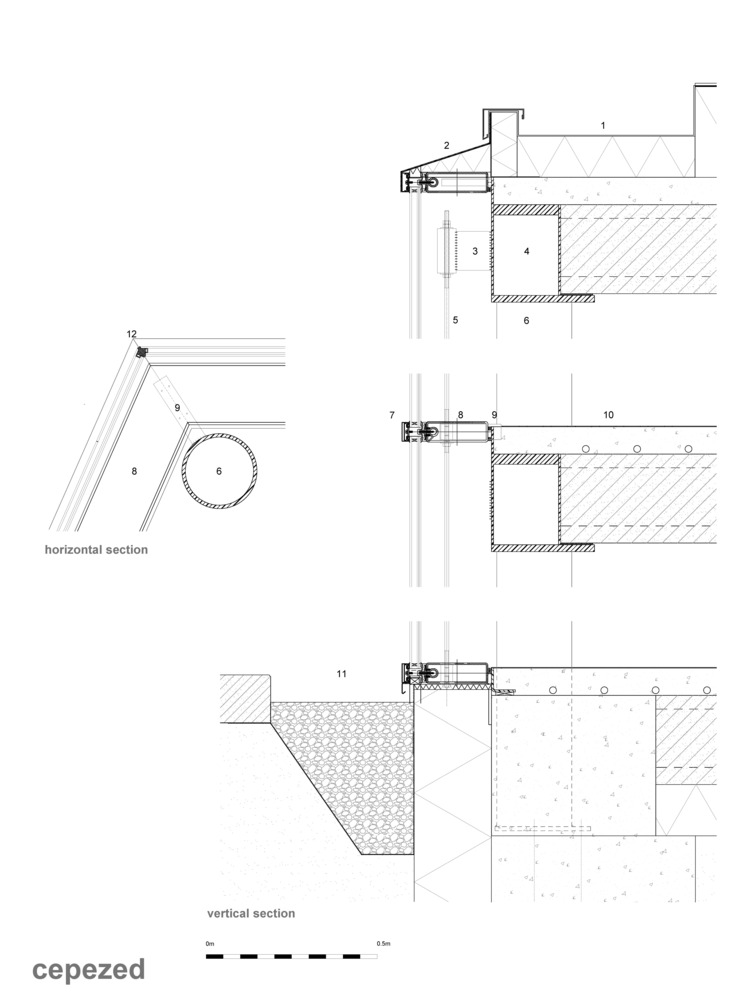 1
2
3
4
5
6
12
9
8
6
horizontal section
7
8
9
10
11
vertical section
0m
0.5m
cepezed