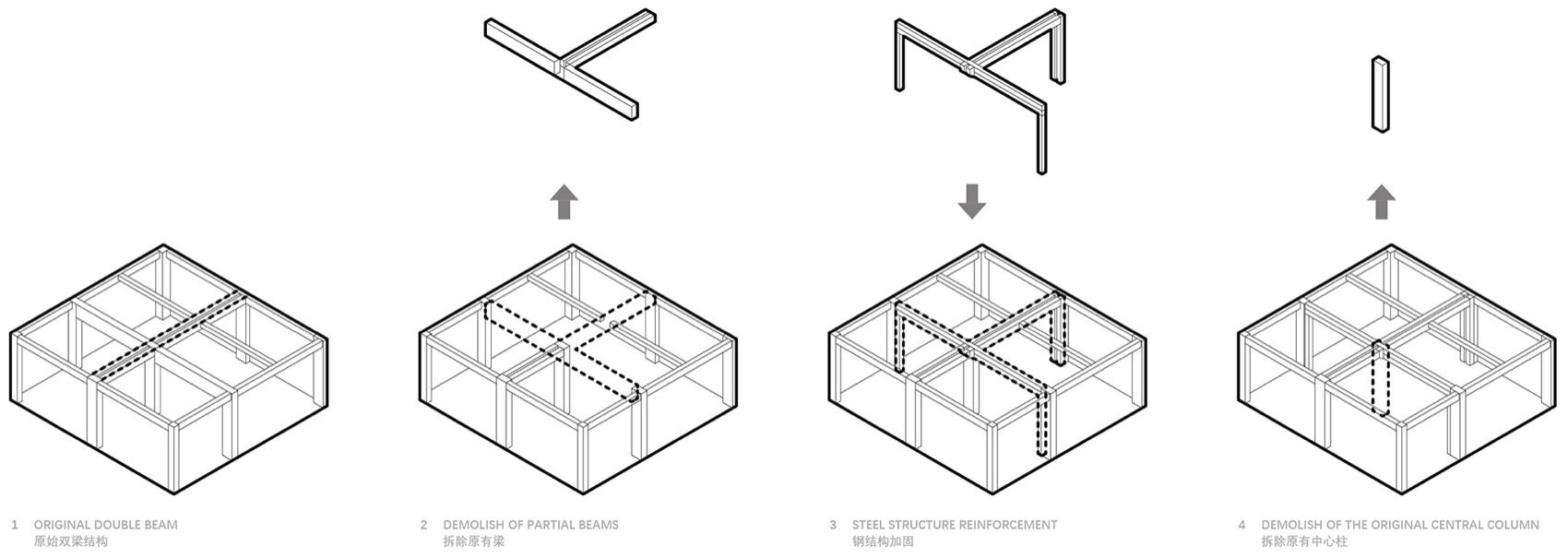 1 ORIGINAL DOUBLE BEAM
原始双梁结构

2 DEMOLISH OF PARTIAL BEAMS
拆除原有梁

3 STEEL STRUCTURE REINFORCEMENT
钢结构加固

4 DEMOLISH OF THE ORIGINAL CENTRAL COLUMN
拆除原有中心柱