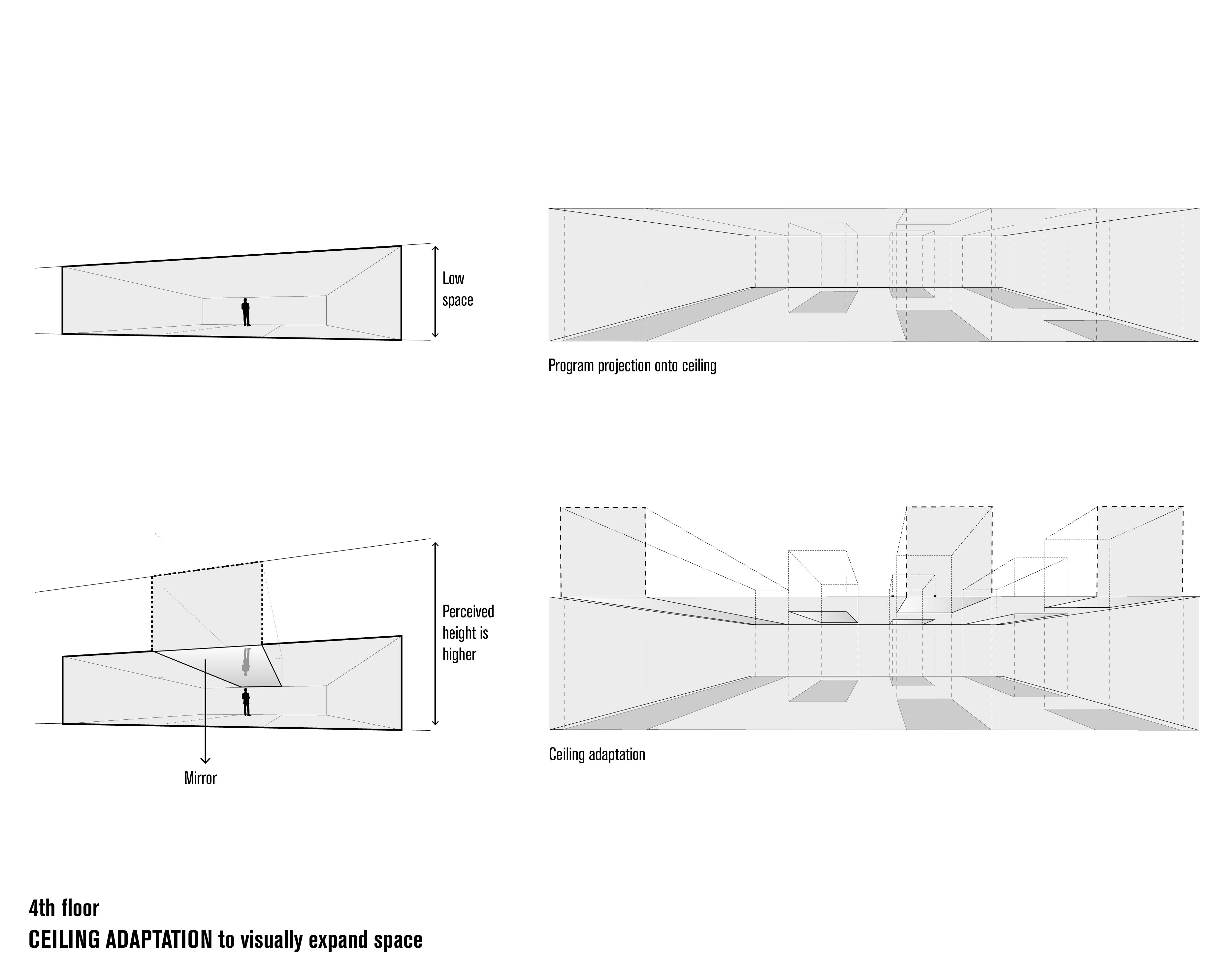 Low space

Program projection onto ceiling

Perceived height is higher

Mirror

Ceiling adaptation

4th floor
CEILING ADAPTATION to visually expand space