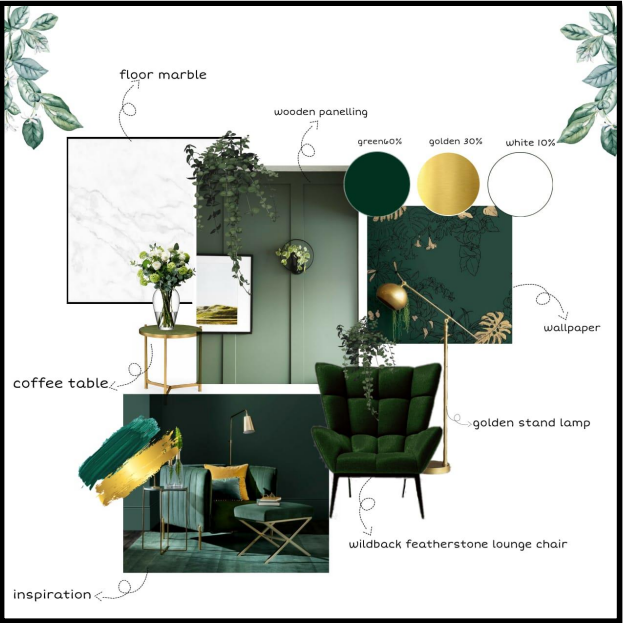 floor marble

wooden panelling

green60%

golden 30%

white 10%

wallpaper

coffee table

golden stand lamp

wildback featherstone lounge chair

inspiration