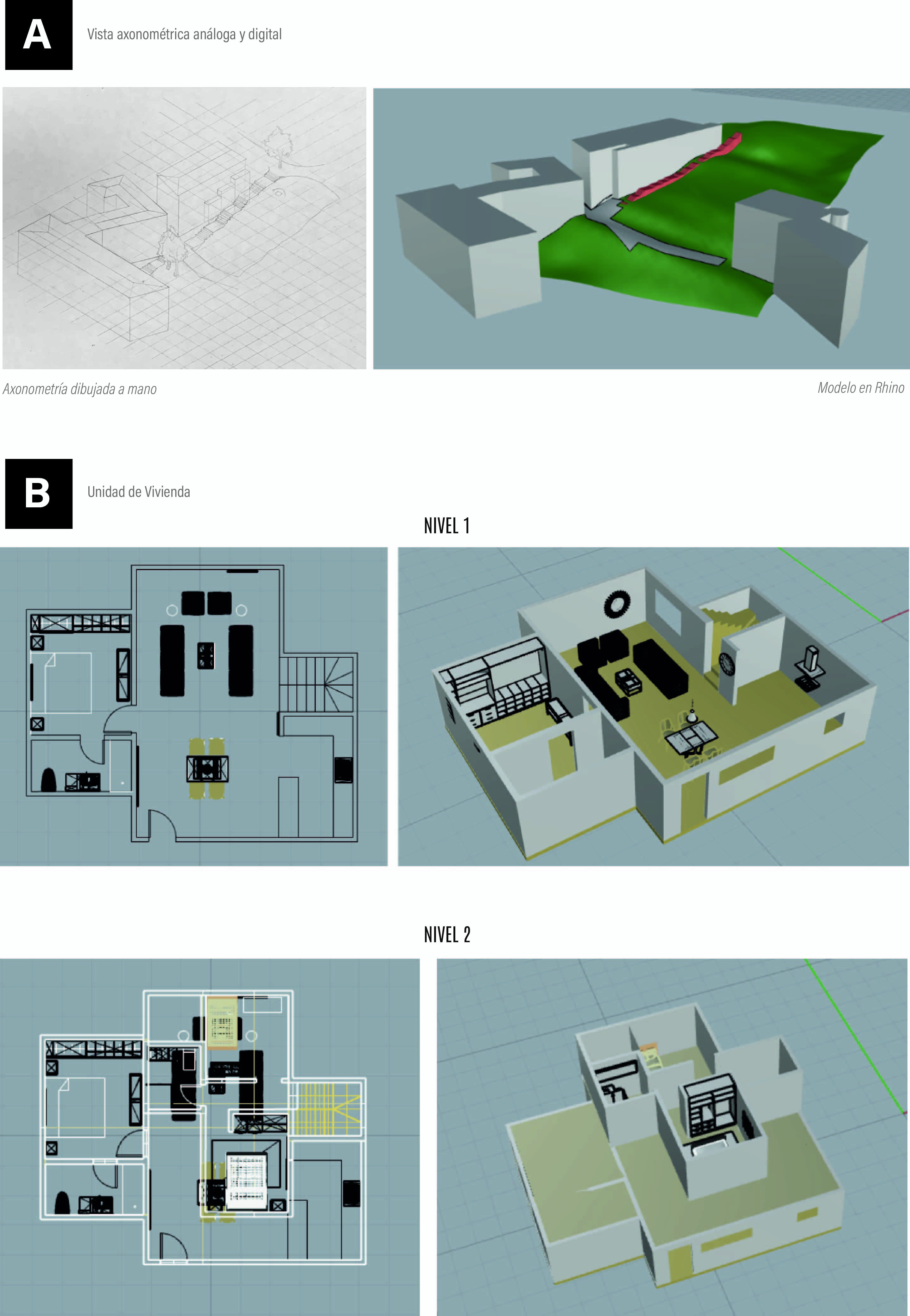 A

Vista axonométrica análoga y digital

Axonometría dibujada a mano

Modelo en Rhino

B

Unidad de Vivienda

NIVEL 1

NIVEL 2