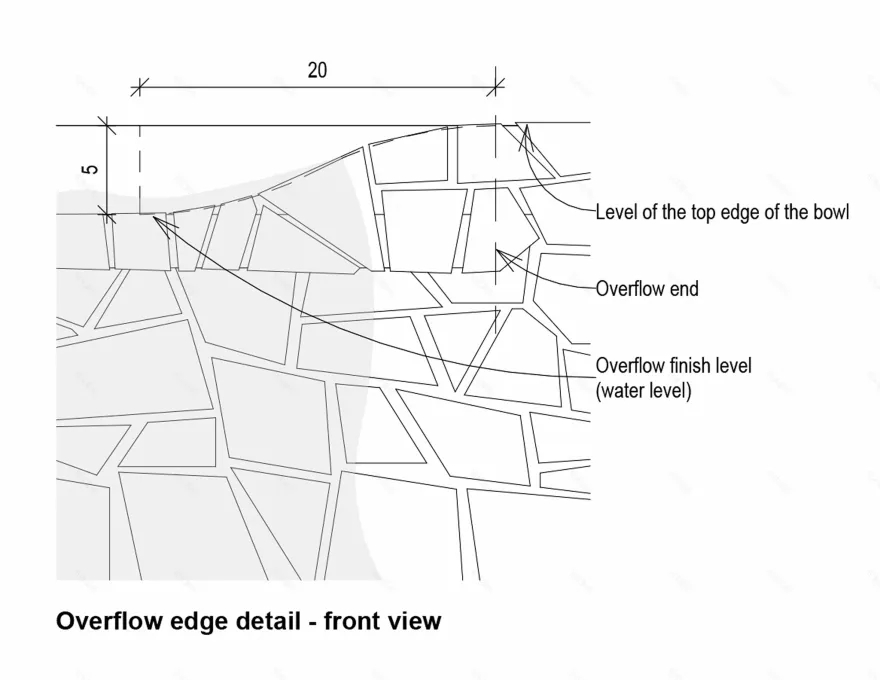 20

5

Level of the top edge of the bowl

Overflow end

Overflow finish level
(water level)

Overflow edge detail - front view