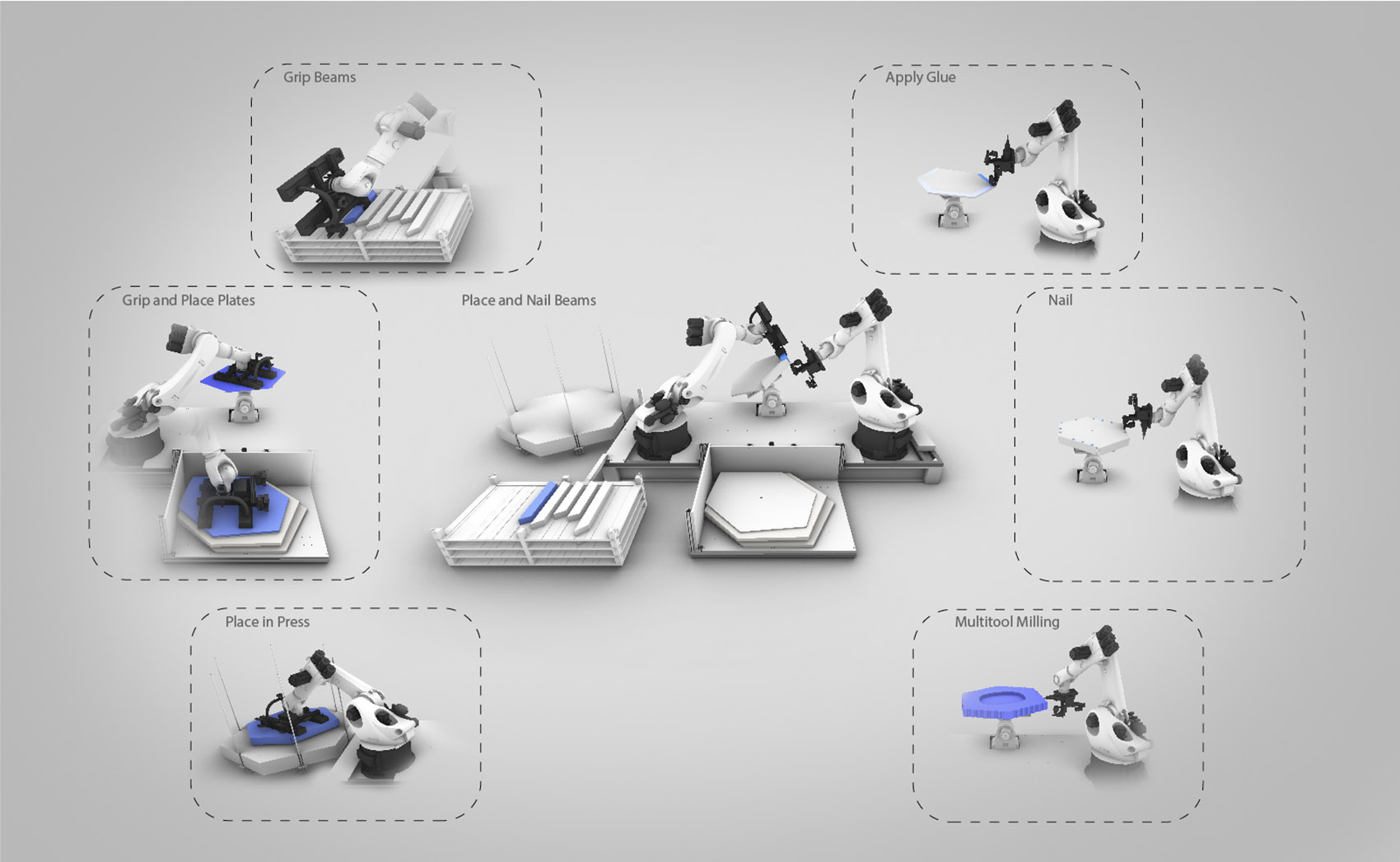 Grip Beams

Apply Glue

Grip and Place Plates

Place and Nail Beams

Nail

Place in Press

Multitool Milling