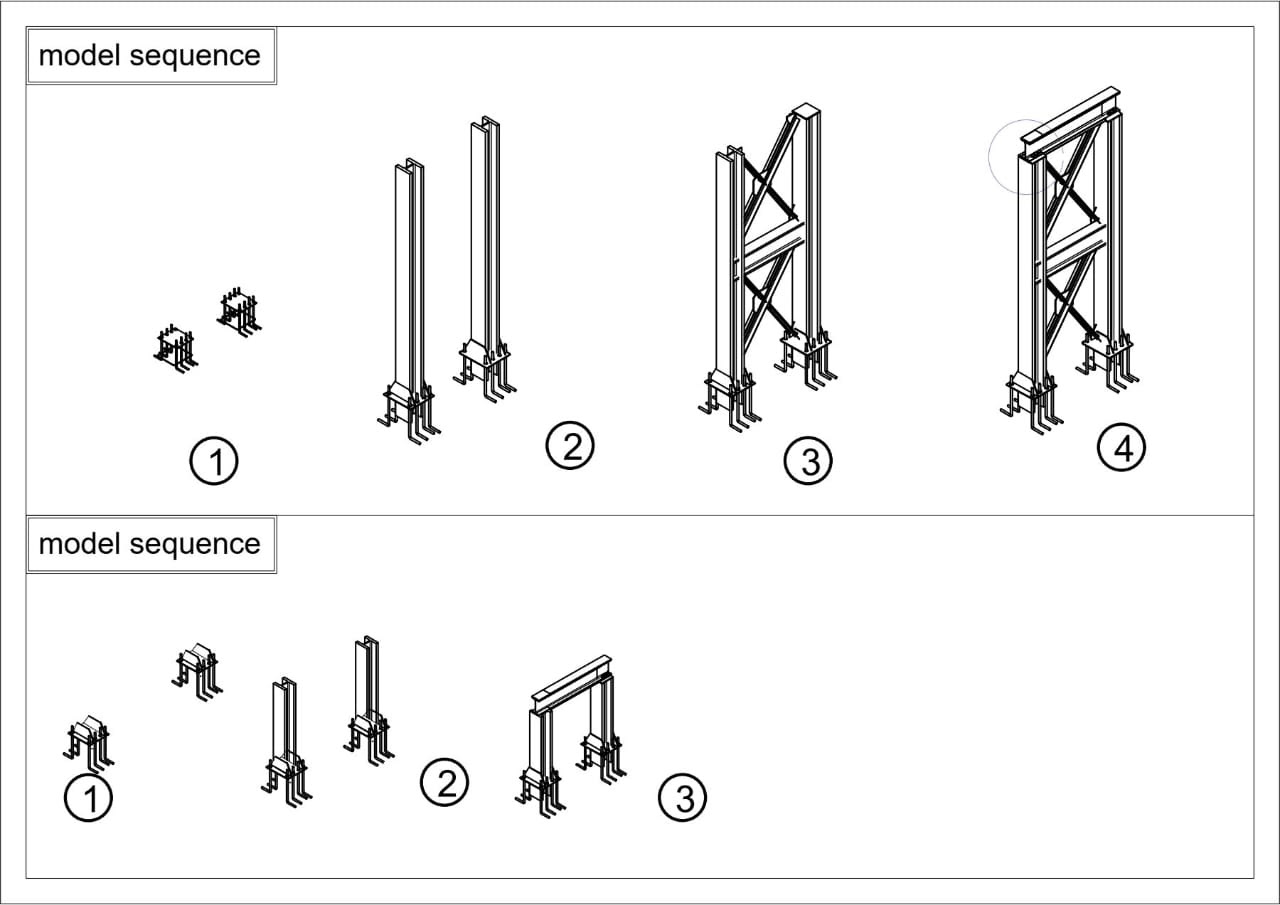 model sequence

1

2

3

4

model sequence

1

2

3