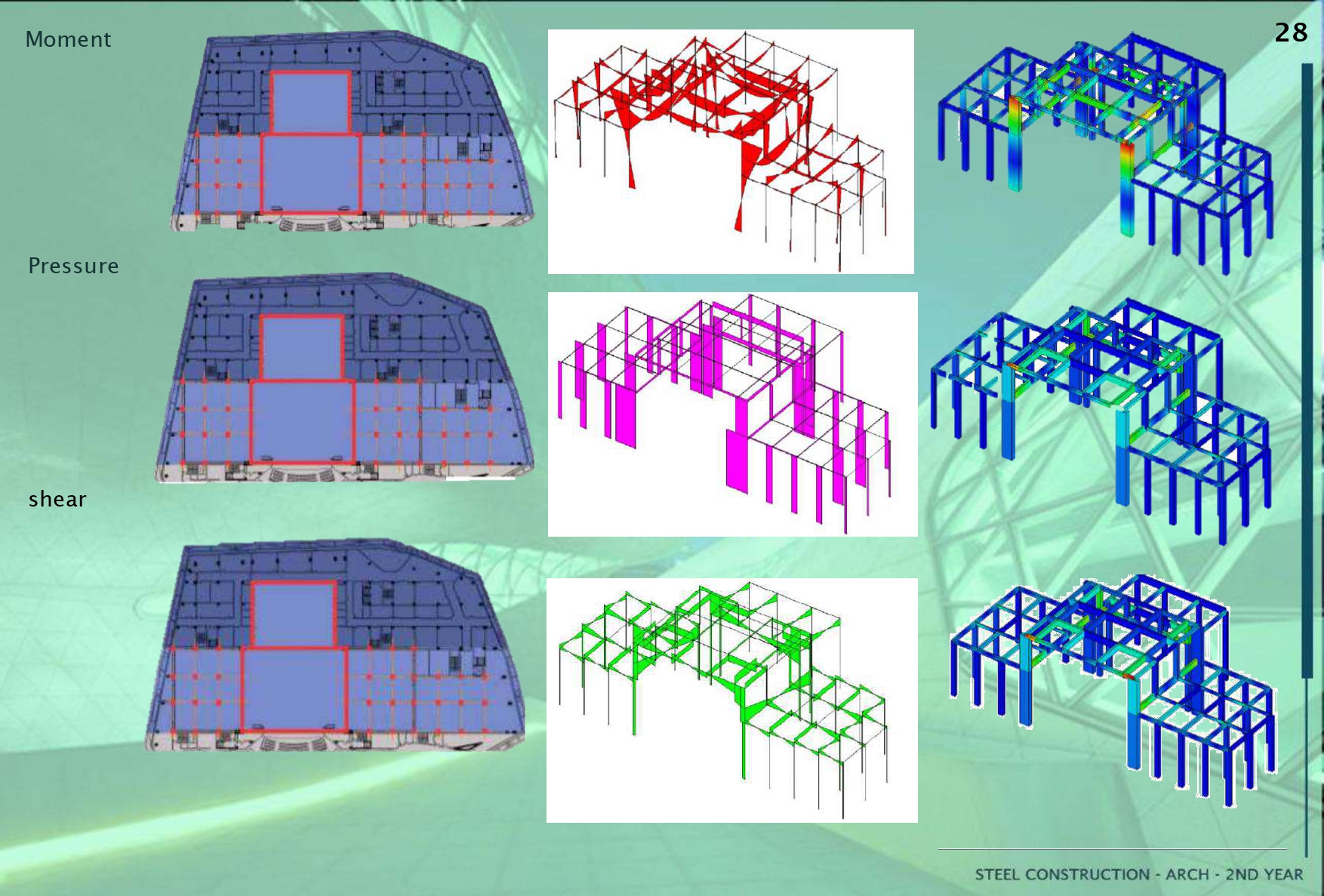 Moment

28

Pressure

shear

STEEL CONSTRUCTION - ARCH - 2ND YEAR