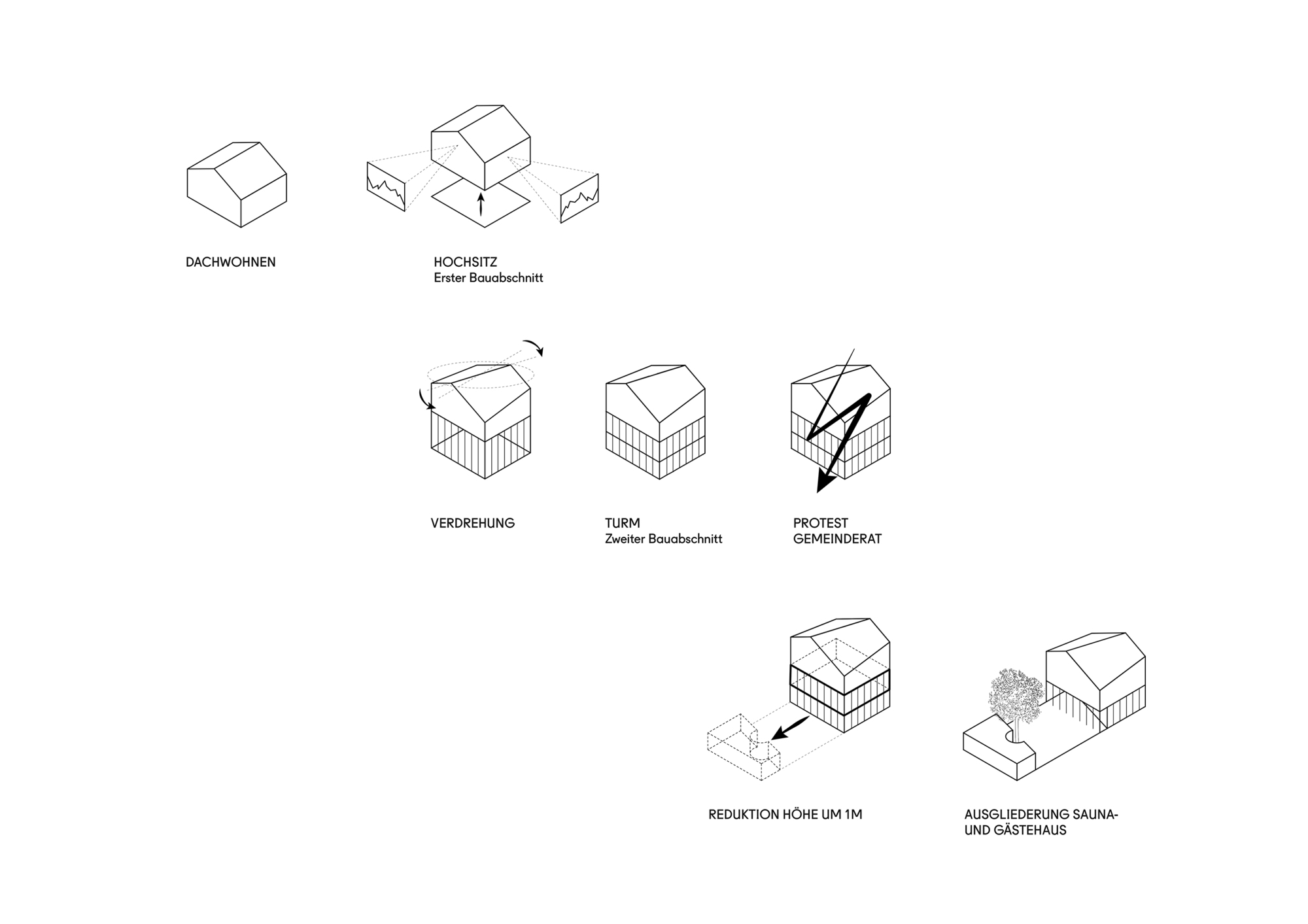 DACHWOHNEN

HOCHSITZ
Erster Bauabschnitt

VERDREHUNG

TURM
Zweiter Bauabschnitt

PROTEST
GEMEINDERAT

REDUKTION HÖHE UM 1M

AUSGLIEDERUNG SAUNA- UND GÄSTEHAUS