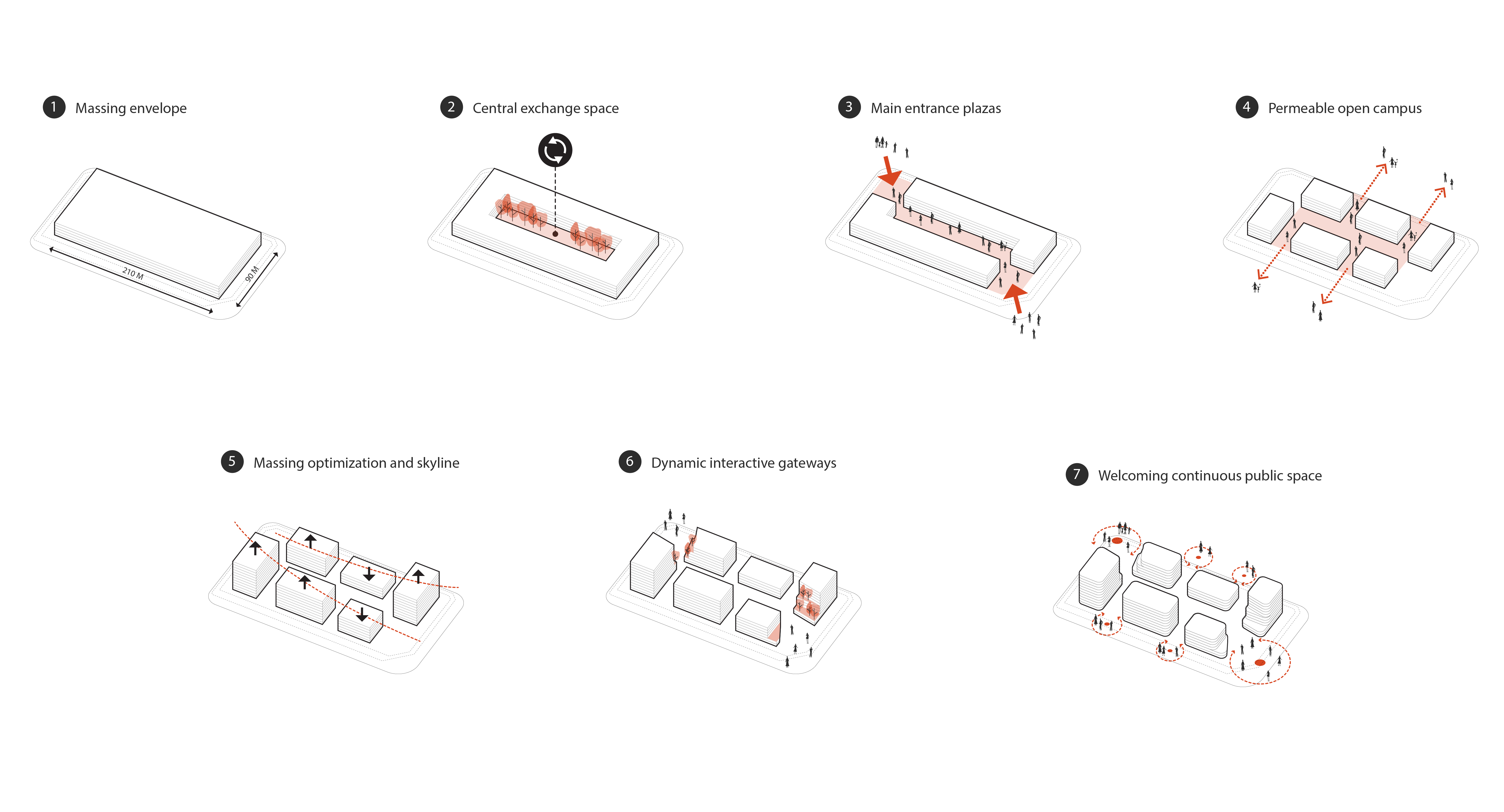 1 Massing envelope

210 M

90 M

2 Central exchange space

3 Main entrance plazas

4 Permeable open campus

5 Massing optimization and skyline

6 Dynamic interactive gateways

7 Welcoming continuous public space