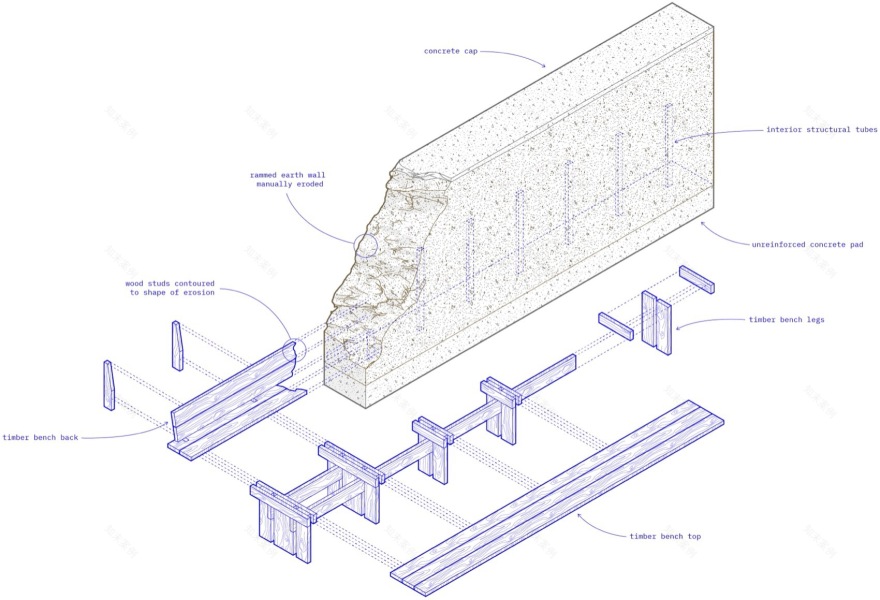 concrete cap

interior structural tubes

rammed earth wall
manually eroded

unreinforced concrete pad

wood studs contoured
to shape of erosion

timber bench legs

timber bench back

timber bench top