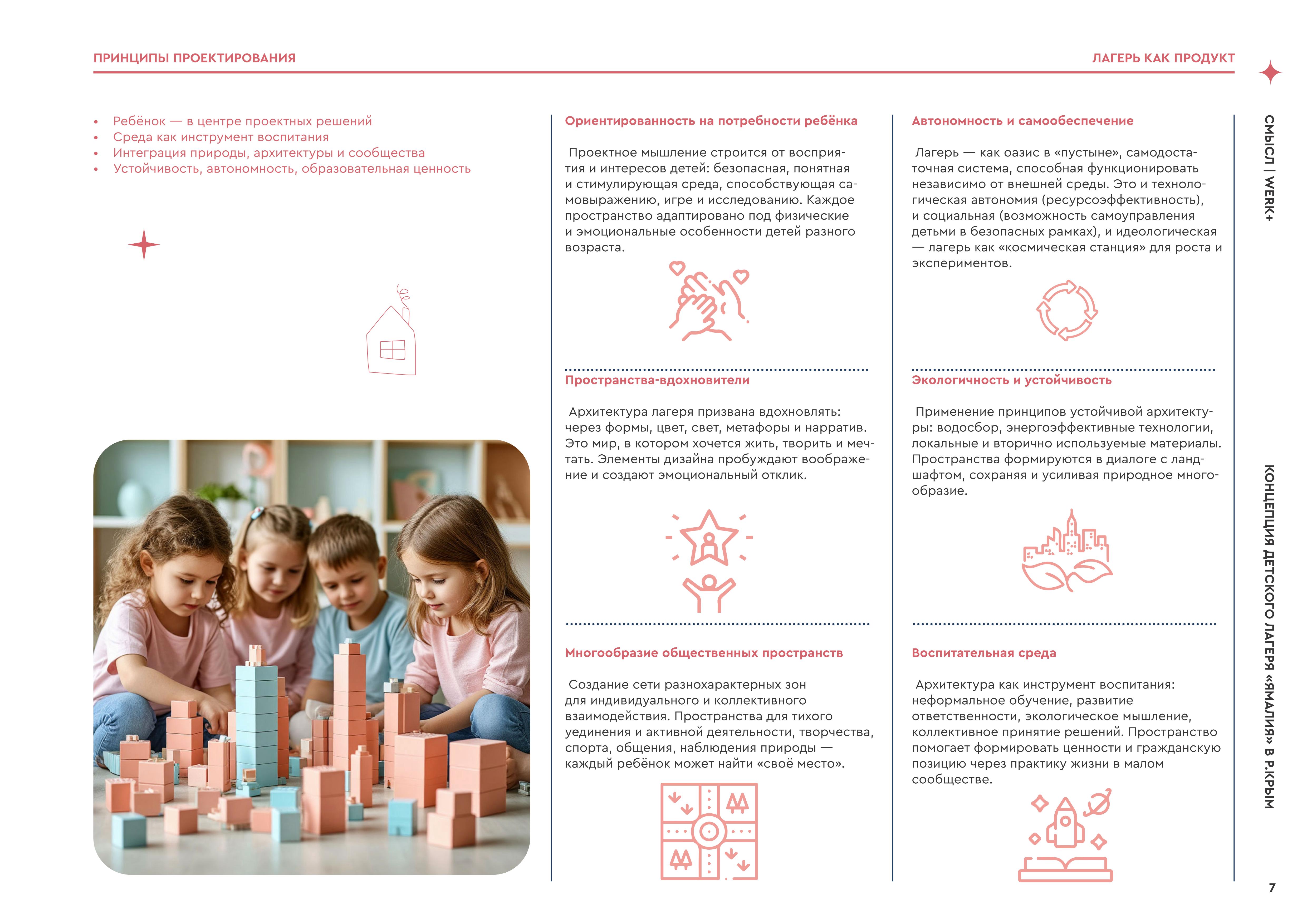 ПРИНЦИПЫ ПРОЕКТИРОВАНИЯ

ЛАГЕРЬ КАК ПРОДУКТ

- Ребёнок — в центре проектных решений
- Среда как инструмент воспитания
- Интеграция природы, архитектуры и сообщества
- Устойчивость, автономность, образовательная ценность

Ориентированность на потребности ребёнка

Проектное мышление строится от восприятия и интересов детей: безопасная, понятная и стимулирующая среда, способствующая самовыражению, игре и исследованию. Каждое пространство адаптировано под физические и эмоциональные особенности детей разного возраста.

Пространства-вдохновители

Архитектура лагеря призвана вдохновлять: через формы, цвет, свет, метафоры и нарратив. Это мир, в котором хочется жить, творить и мечтать. Элементы дизайна пробуждают воображение и создают эмоциональный отклик.

Многообразие общественных пространств

Создание сети разнохарактерных зон для индивидуального и коллективного взаимодействия. Пространства для тихого уединения и активной деятельности, творчества, спорта, общения, наблюдения природы — каждый ребёнок может найти «своё место».

Автономность и самообеспечение

Лагерь — как оазис в «пустыне», самодостаточная система, способная функционировать независимо от внешней среды. Это и технологическая автономия (ресурсоэффективность), и социальная (возможность самоуправления детьми в безопасных рамках), и идеологическая — лагерь как «космическая станция» для роста и экспериментов.

Экологичность и устойчивость

Применение принципов устойчивой архитектуры: водосбор, энергоэффективные технологии, локальные и вторично используемые материалы. Пространства формируются в диалоге с ландшафтом, сохраняя и усиливая природное многообразие.

Воспитательная среда

Архитектура как инструмент воспитания: неформальное обучение, развитие ответственности, экологическое мышление, коллективное принятие решений. Пространство помогает формировать ценности и гражданскую позицию через практику жизни в малом сообществе.

СМЫСЛ | WERK+

КОНЦЕПЦИЯ ДЕТСКОГО ЛАГЕРЯ «ЯМАЛИЯ» В Р.КРЫМ

7