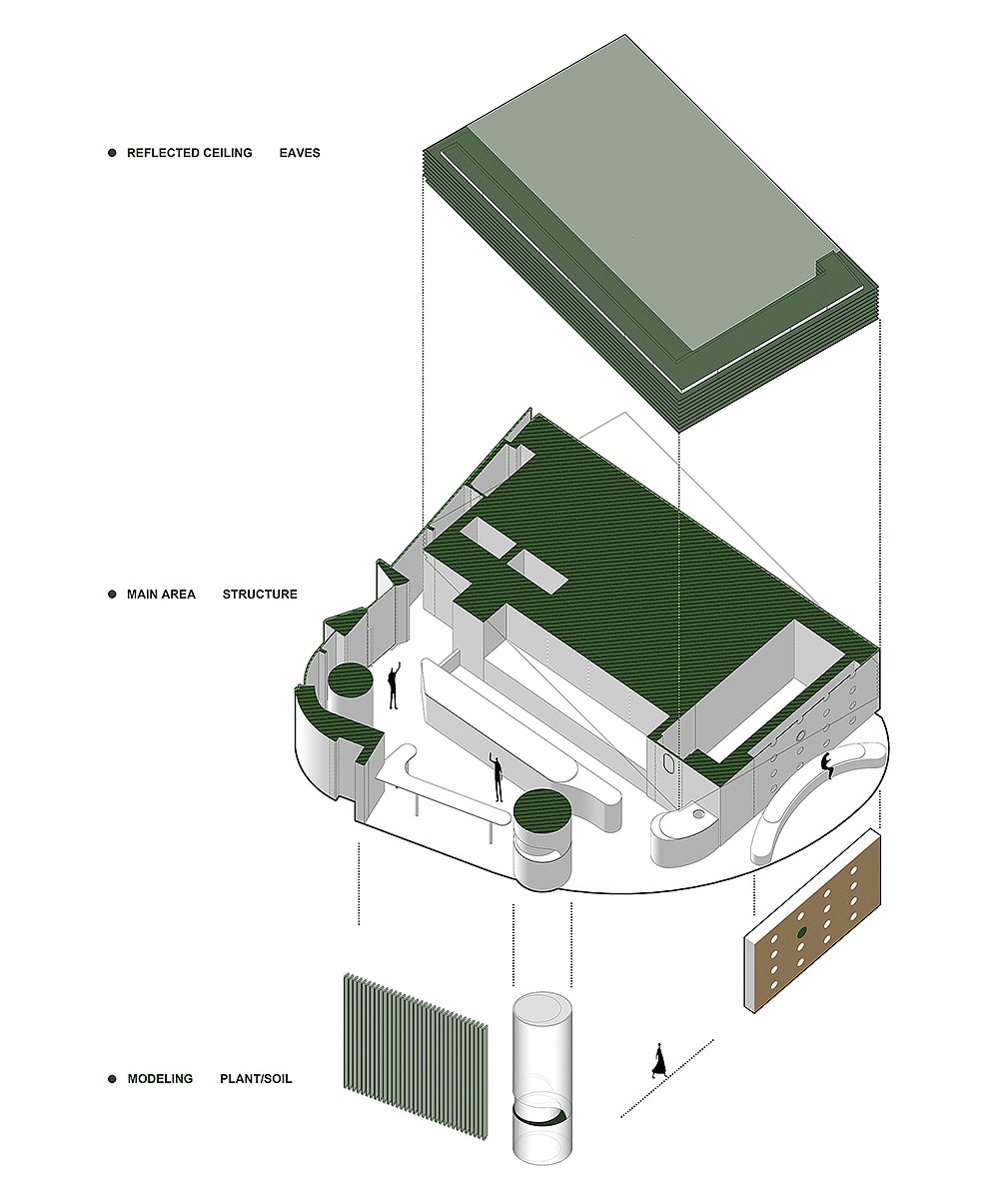 REFLECTED CEILING EAVES

MAIN AREA STRUCTURE

MODELING PLANT/SOIL