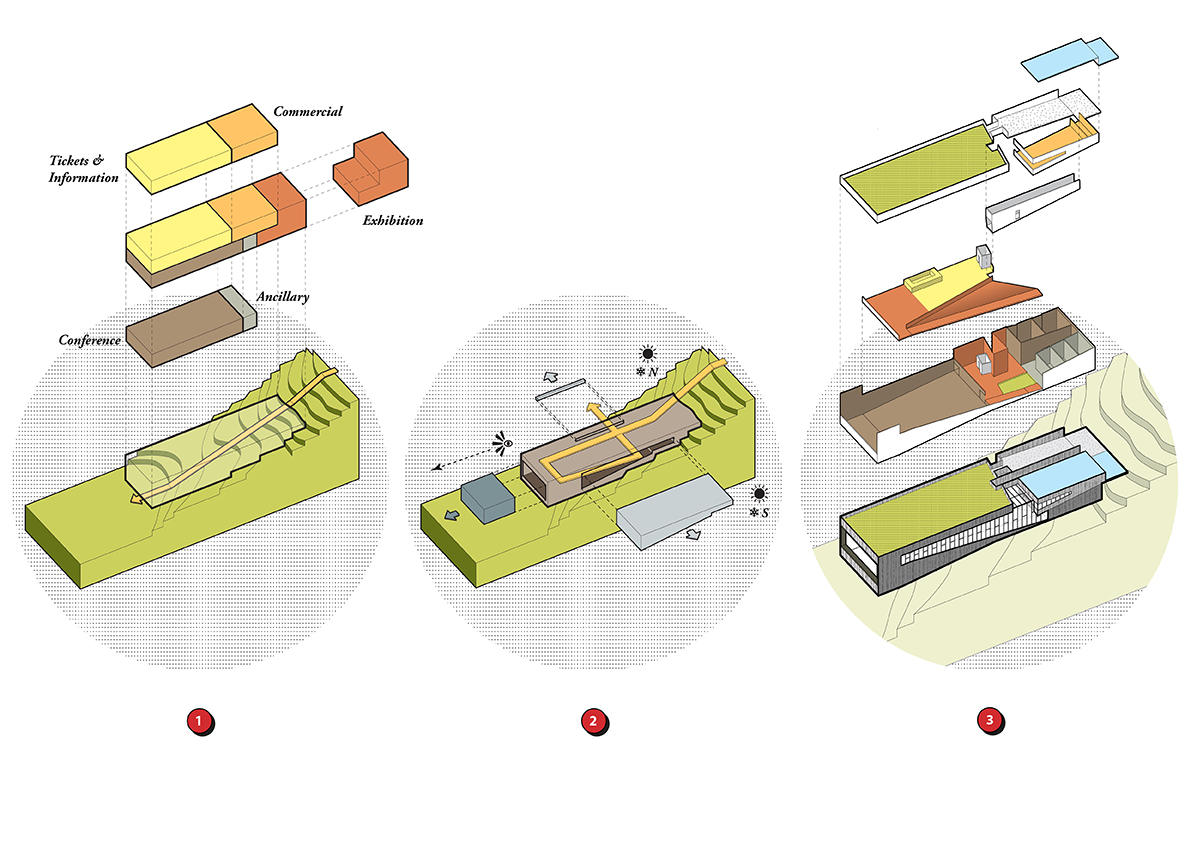 Commercial

Tickets & Information

Exhibition

Ancillary

Conference

N

S

1

2

3