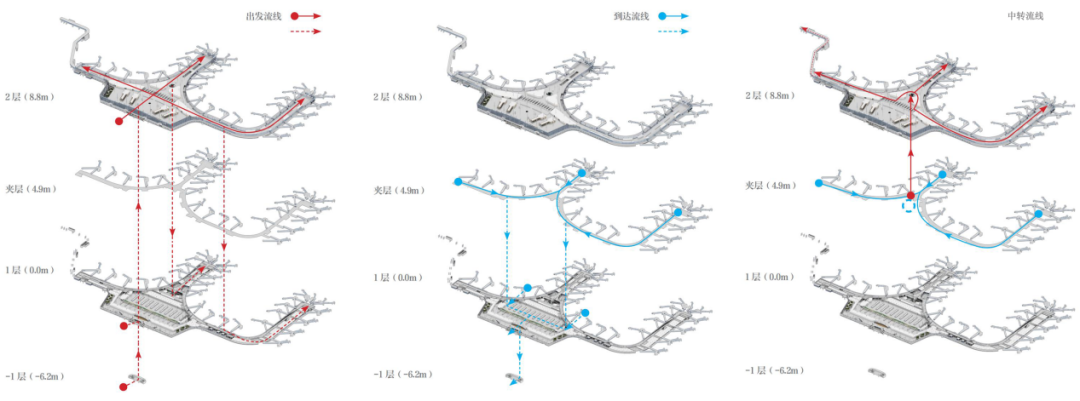 出发流线

2层（8.8m）

夹层（4.9m）

1层（0.0m）

-1层（-6.2m）

到达流线

2层（8.8m）

夹层（4.9m）

1层（0.0m）

-1层（-6.2m）

中转流线

2层（8.8m）

夹层（4.9m）

1层（0.0m）

-1层（-6.2m）