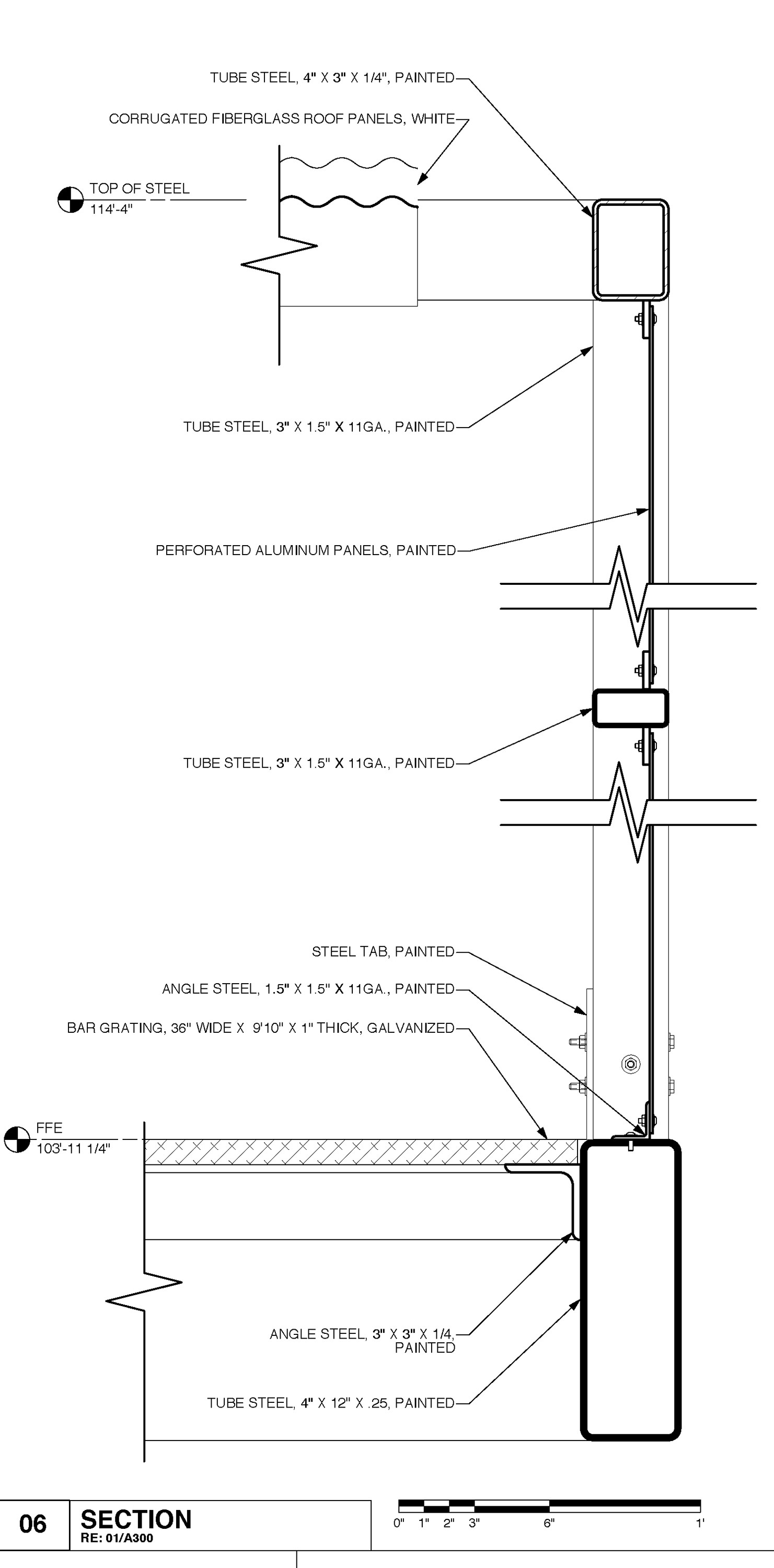 TUBE STEEL, 4" X 3" X 1/4", PAINTED

CORRUGATED FIBERGLASS ROOF PANELS, WHITE

TOP OF STEEL
114'-4"

TUBE STEEL, 3" X 1.5" X 11GA., PAINTED

PERFORATED ALUMINUM PANELS, PAINTED

TUBE STEEL, 3" X 1.5" X 11GA., PAINTED

STEEL TAB, PAINTED

ANGLE STEEL, 1.5" X 1.5" X 11GA., PAINTED

BAR GRATING, 36" WIDE X 9'10" X 1" THICK, GALVANIZED

FFE
103'-11 1/4"

ANGLE STEEL, 3" X 3" X 1/4, PAINTED

TUBE STEEL, 4" X 12" X .25, PAINTED

06

SECTION
RE: 01/A300

0" 1" 2" 3" 6" 1'