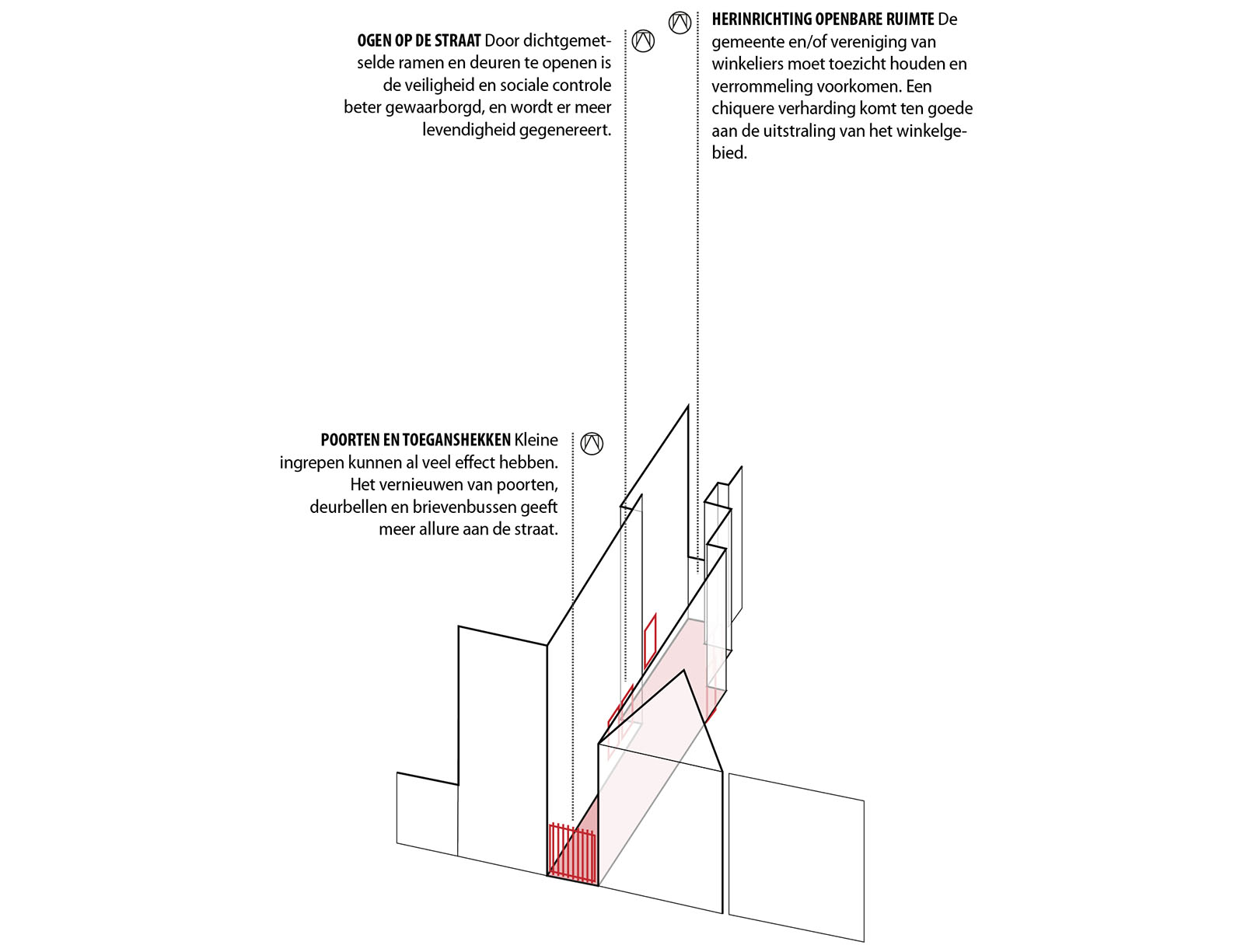 OGEN OP DE STRAAT Door dichtgemetselde ramen en deuren te openen is de veiligheid en sociale controle beter gewaarborgd, en wordt er meer levendigheid gegenereert.

HERINRICHTING OPENBARE RUIMTE De gemeente en/of vereniging van winkeliers moet toezicht houden en verrommeling voorkomen. Een chiquere verharding komt ten goede aan de uitstraling van het winkelgebied.

POORTEN EN TOEGANSHEKKEN Kleine ingrepen kunnen al veel effect hebben. Het vernieuwen van poorten, deurbellen en brievenbussen geeft meer allure aan de straat.