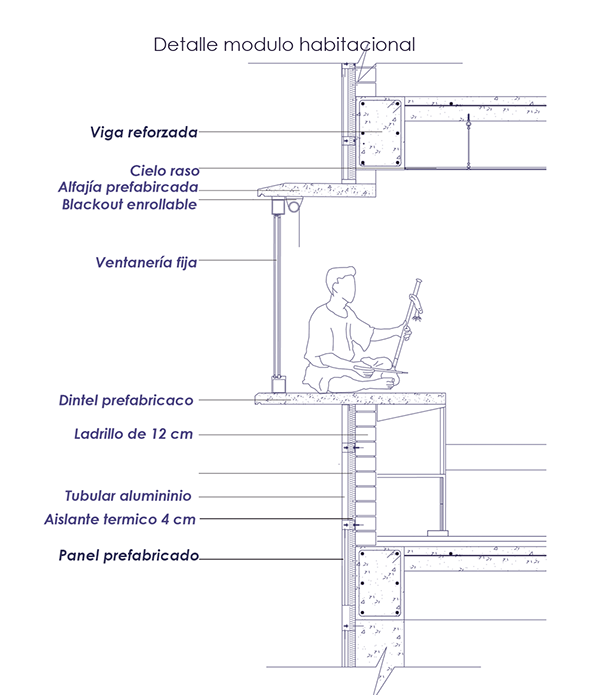 Detalle modulo habitacional

Viga reforzada

Cielo raso

Alfajía prefabircada

Blackout enrollable

Ventanería fija

Dintel prefabricaco

Ladrillo de 12 cm

Tubular alumininio

Aislante termico 4 cm

Panel prefabricado