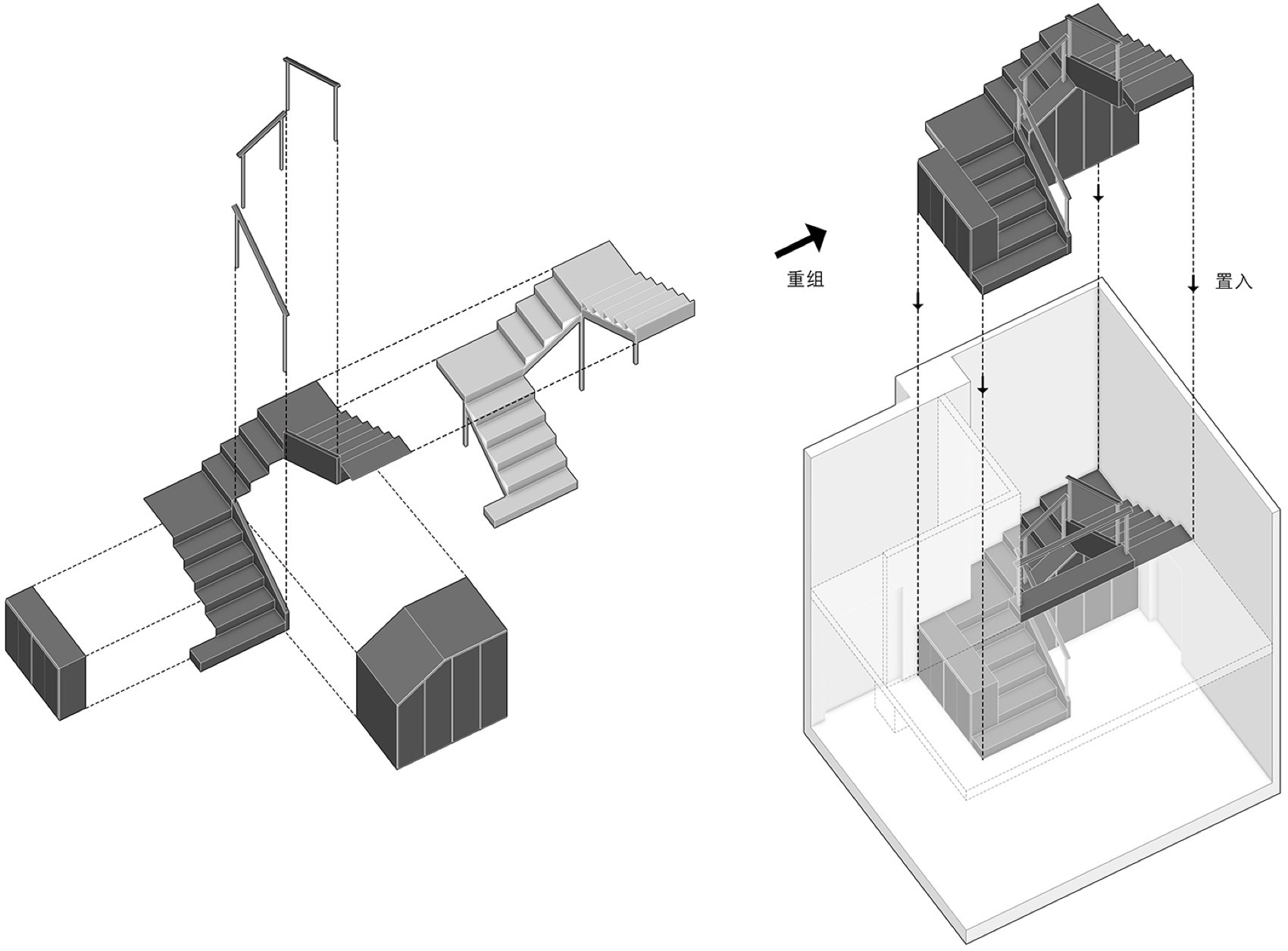 重组

置入