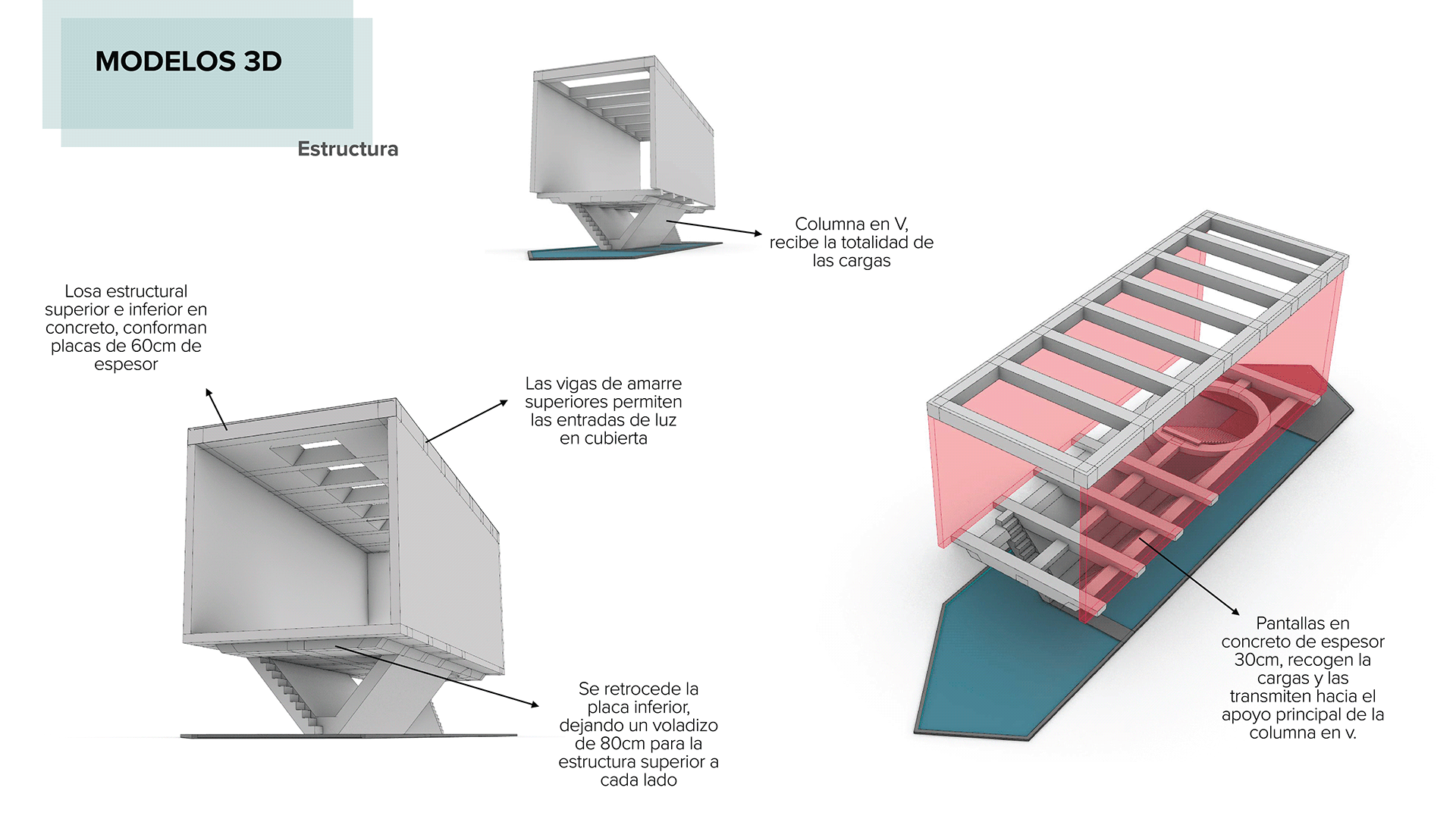 MODELOS 3D

Estructura

Columna en V, recibe la totalidad de las cargas

Losa estructural superior e inferior en concreto, conforman placas de 60cm de espesor

Las vigas de amarre superiores permiten las entradas de luz en cubierta

Se retrocede la placa inferior, dejando un voladizo de 80cm para la estructura superior a cada lado

Pantallas en concreto de espesor 30cm, recogen la cargas y las transmiten hacia el apoyo principal de la columna en v.