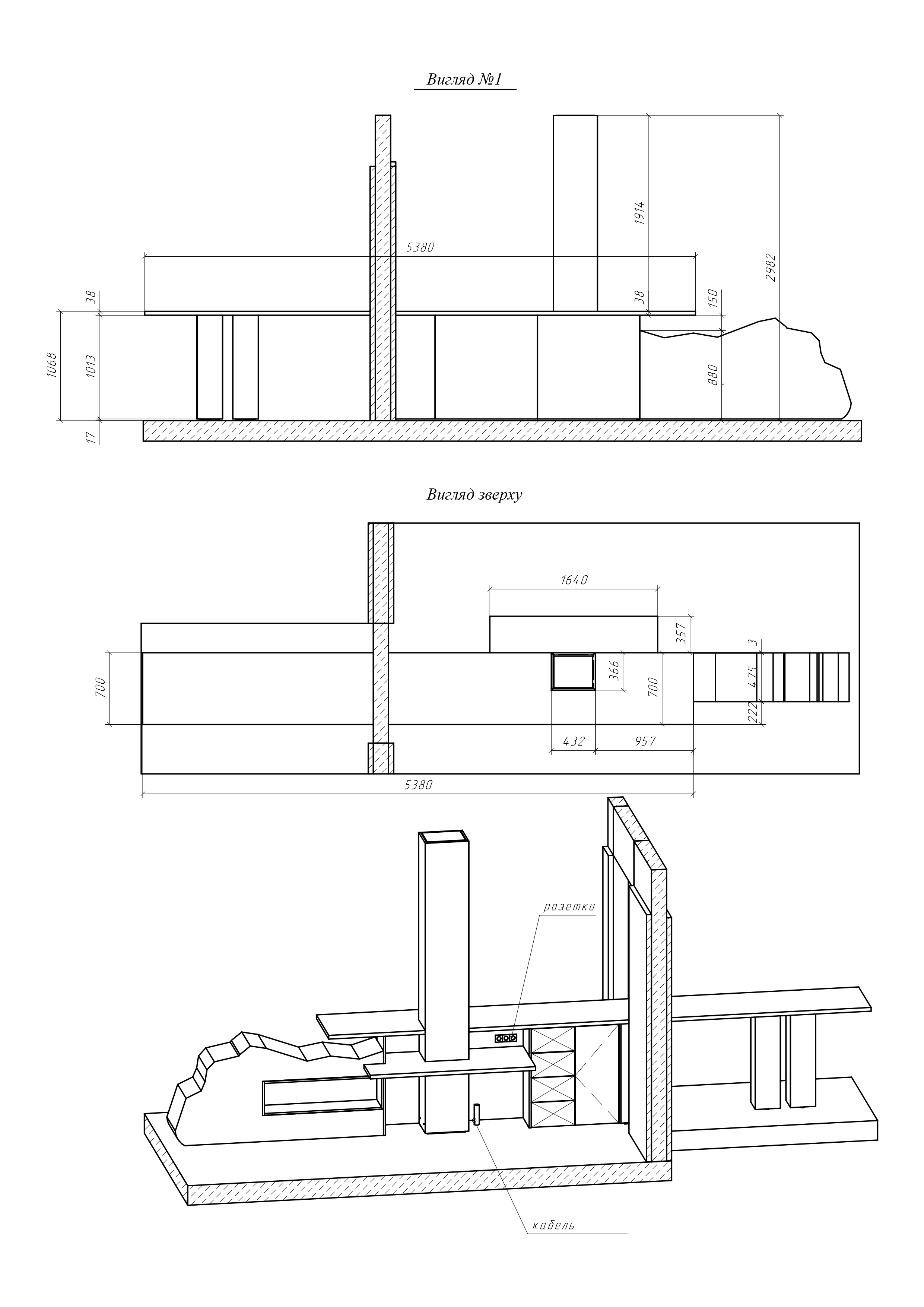 Вигляд №1

5380

1914

2982

38

38

150

1068

1013

880

17

Вигляд зверху

1640

357

3

700

366

700

475

222

432

957

5380

розетки

кабель