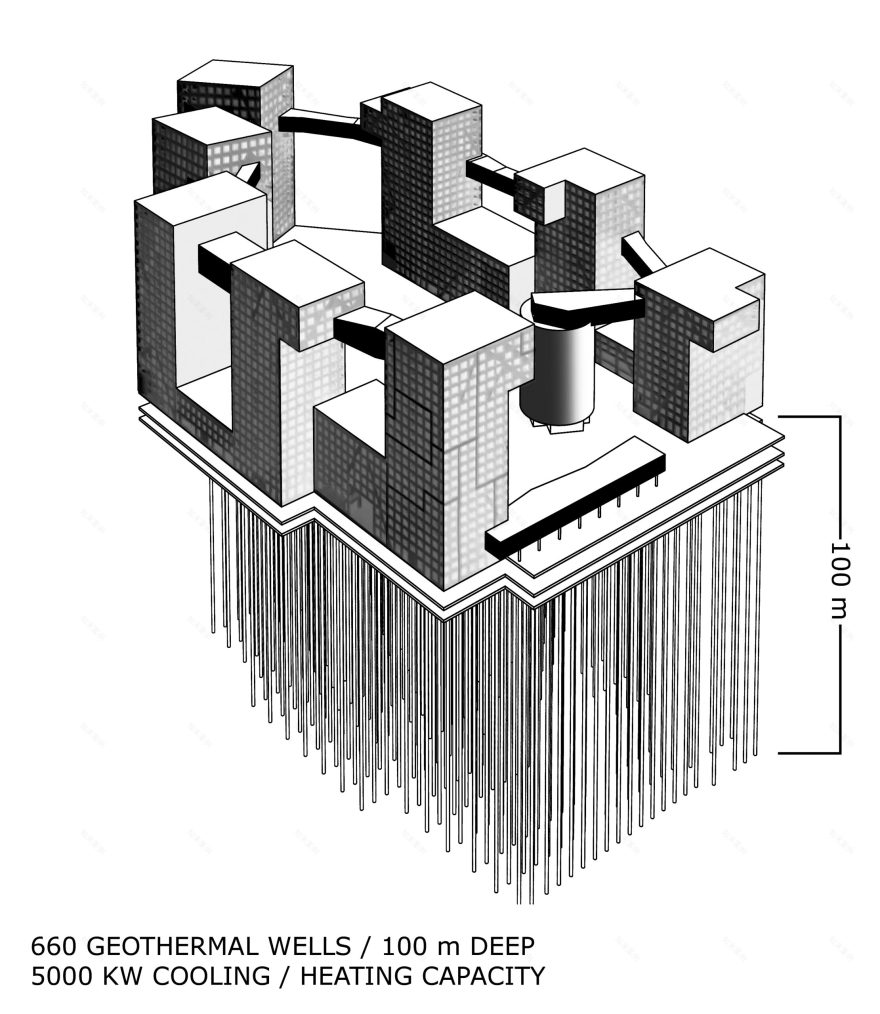 100 m

660 GEOTHERMAL WELLS / 100 m DEEP
5000 KW COOLING / HEATING CAPACITY