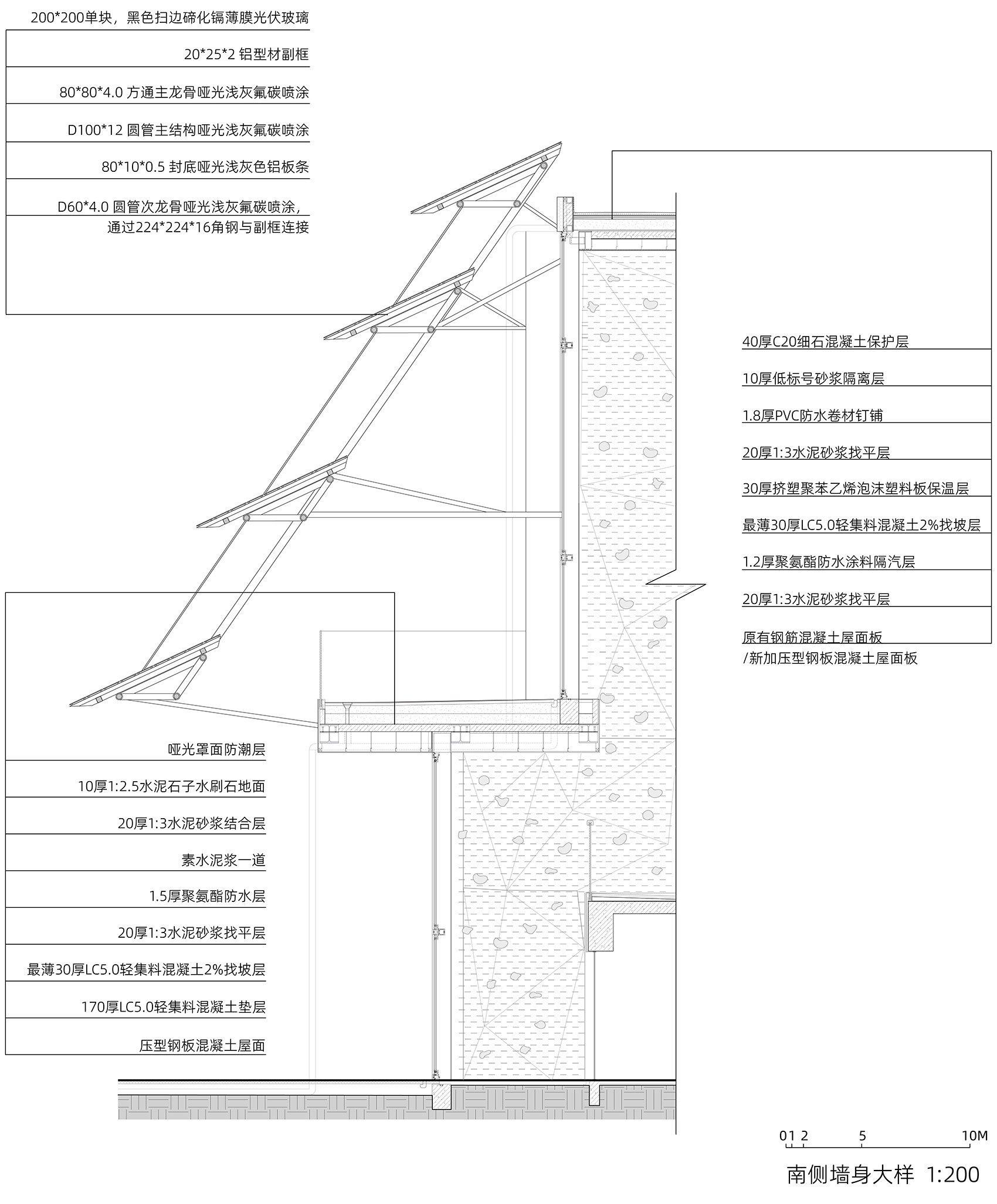 200*200单块，黑色扫边碲化镉薄膜光伏玻璃

20*25*2 铝型材副框

80*80*4.0 方通主龙骨哑光浅灰氟碳喷涂

D100*12 圆管主结构哑光浅灰氟碳喷涂

80*10*0.5 封底哑光浅灰色铝板条

D60*4.0 圆管次龙骨哑光浅灰氟碳喷涂，通过224*224*16角钢与副框连接

40厚C20细石混凝土保护层

10厚低标号砂浆隔离层

1.8厚PVC防水卷材钉铺

20厚1:3水泥砂浆找平层

30厚挤塑聚苯乙烯泡沫塑料板保温层

最薄30厚LC5.0轻集料混凝土2%找坡层

1.2厚聚氨酯防水涂料隔汽层

20厚1:3水泥砂浆找平层

原有钢筋混凝土屋面板
/新加压型钢板混凝土屋面板

哑光罩面防潮层

10厚1:2.5水泥石子水刷石地面

20厚1:3水泥砂浆结合层

素水泥浆一道

1.5厚聚氨酯防水层

20厚1:3水泥砂浆找平层

最薄30厚LC5.0轻集料混凝土2%找坡层

170厚LC5.0轻集料混凝土垫层

压型钢板混凝土屋面

0 1 2 5 10M

南侧墙身大样 1:200