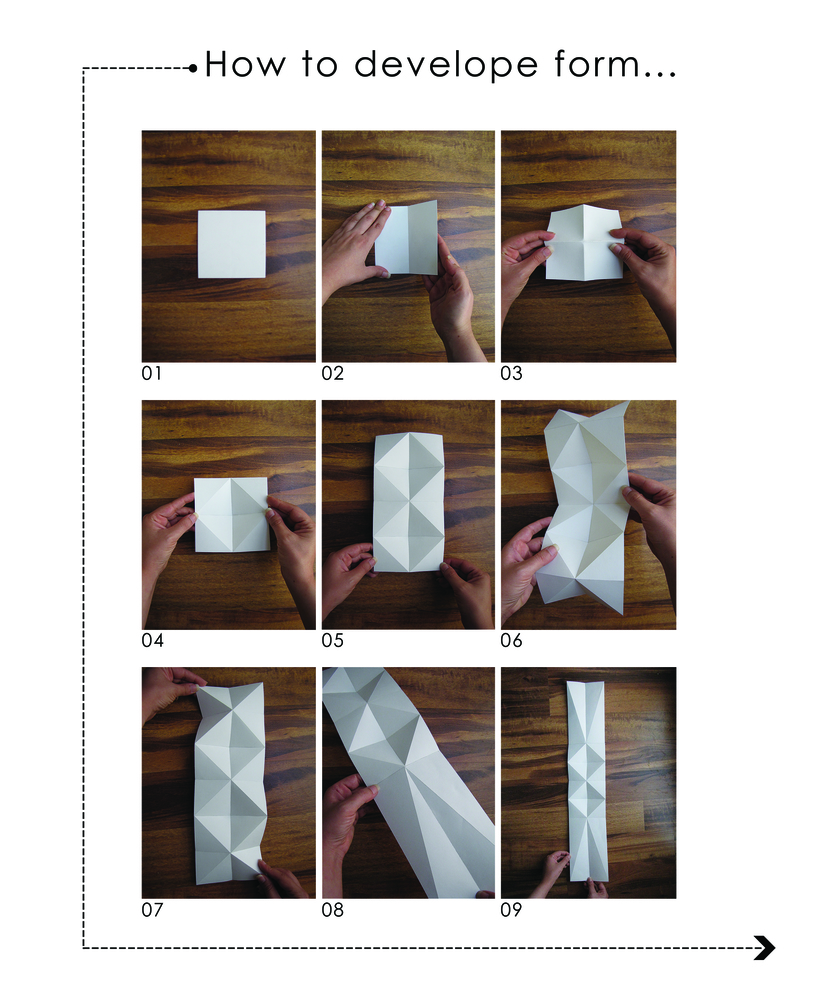 How to develope form...

01

02

03

04

05

06

07

08

09