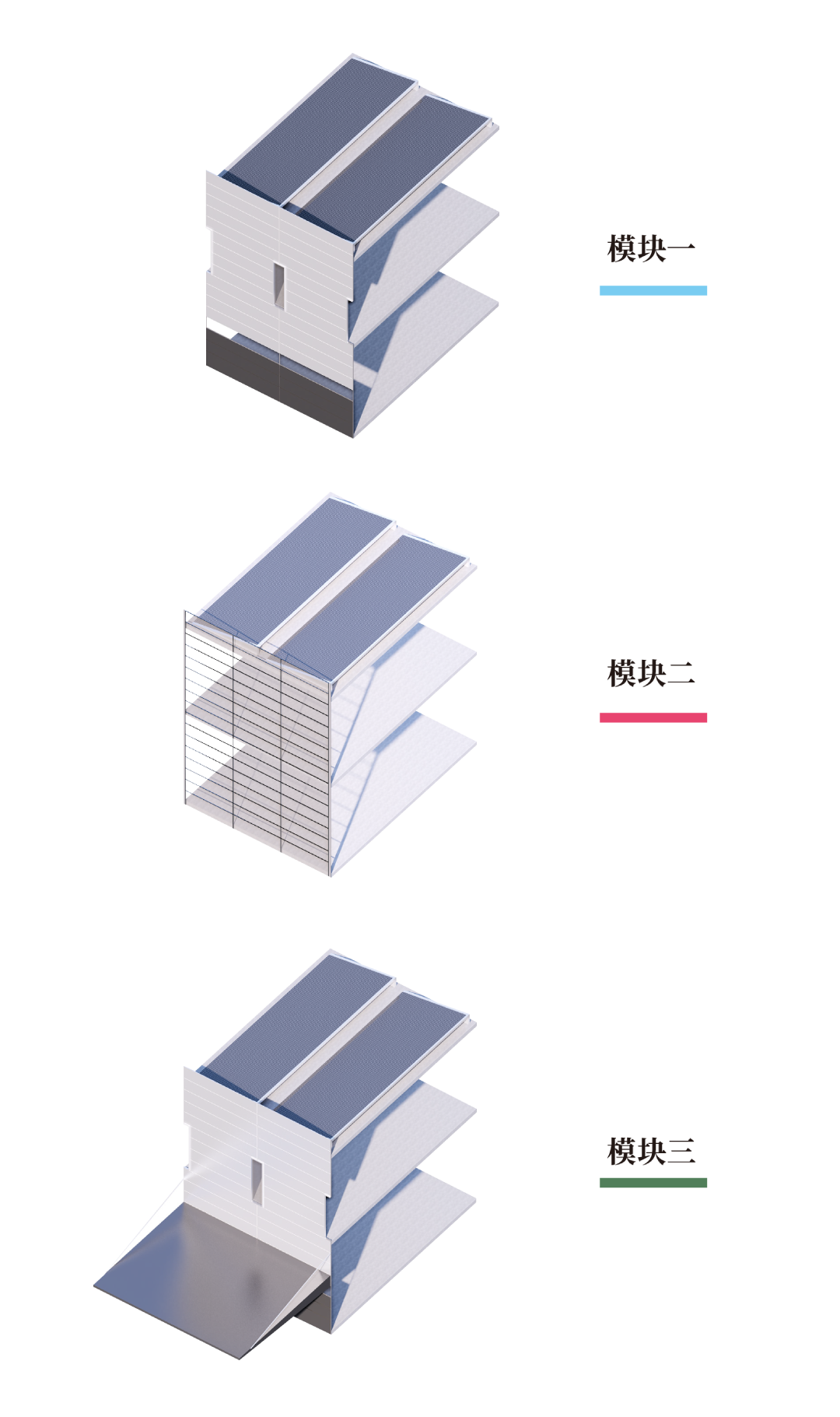 模块一

模块二

模块三