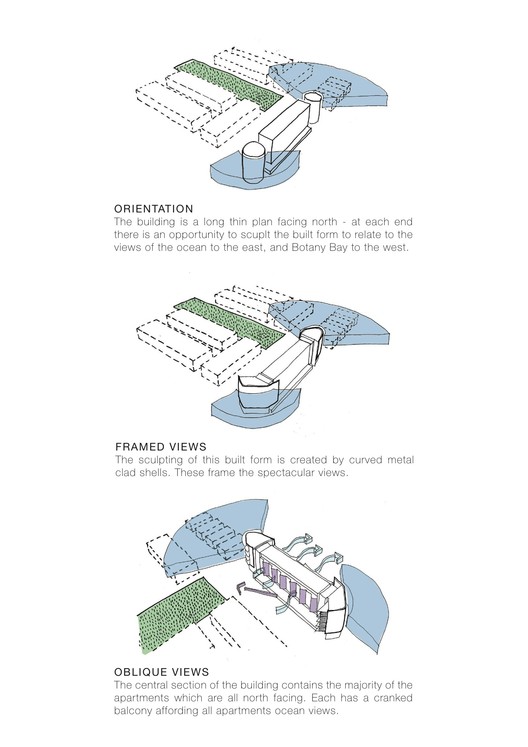 ORIENTATION
The building is a long thin plan facing north - at each end there is an opportunity to scuplt the built form to relate to the views of the ocean to the east, and Botany Bay to the west.

FRAMED VIEWS
The sculpting of this built form is created by curved metal clad shells. These frame the spectacular views.

OBLIQUE VIEWS
The central section of the building contains the majority of the apartments which are all north facing. Each has a cranked balcony affording all apartments ocean views.