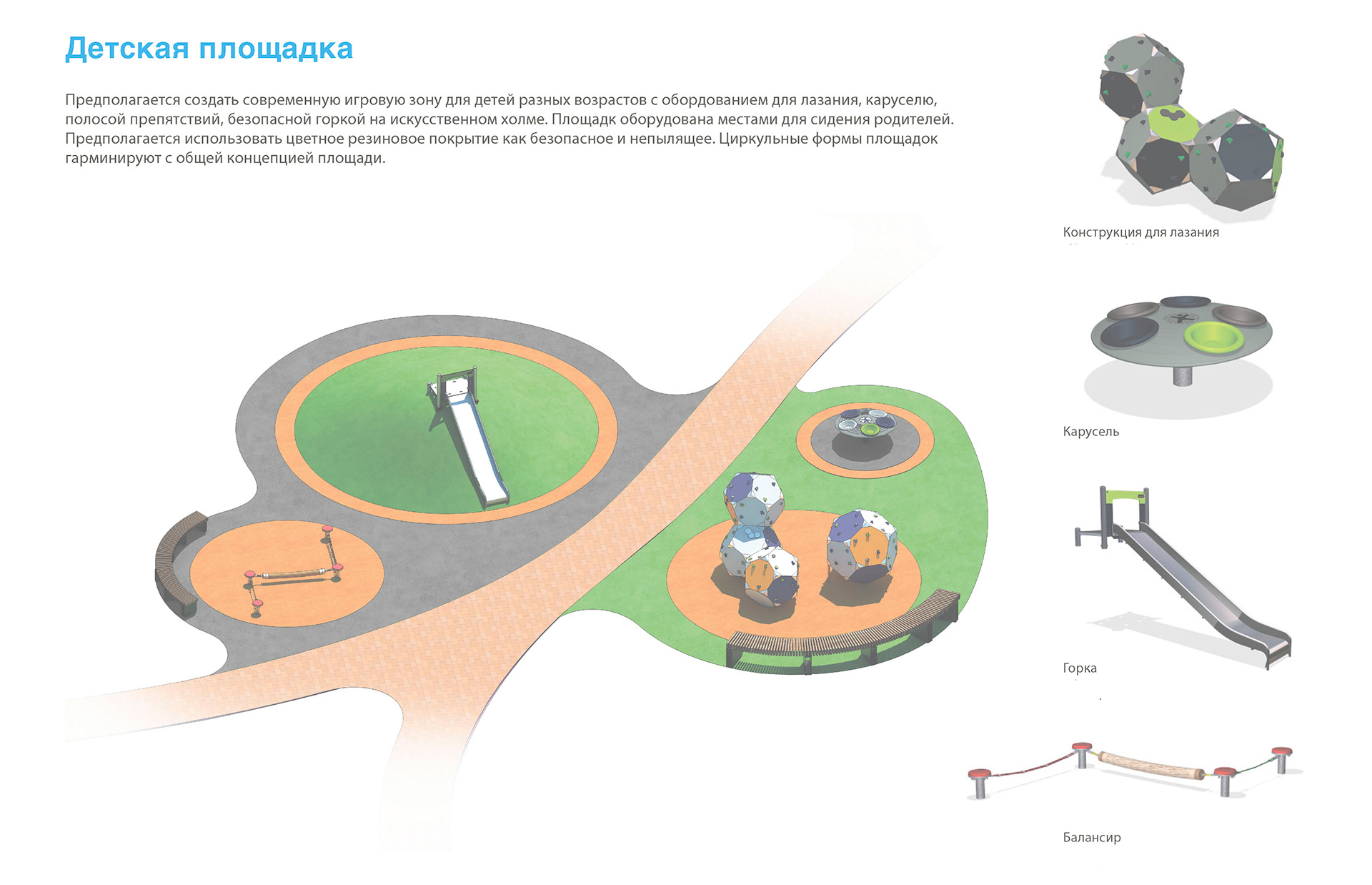 Детская площадка

Предполагается создать современную игровую зону для детей разных возрастов с обордованием для лазания, каруселю, полосой препятствий, безопасной горкой на искусственном холме. Площадк оборудована местами для сидения родителей. Предполагается использовать цветное резиновое покрытие как безопасное и непылящее. Циркульные формы площадок гарминируют с общей концепцией площади.

Конструкция для лазания

Карусель

Горка

Балансир