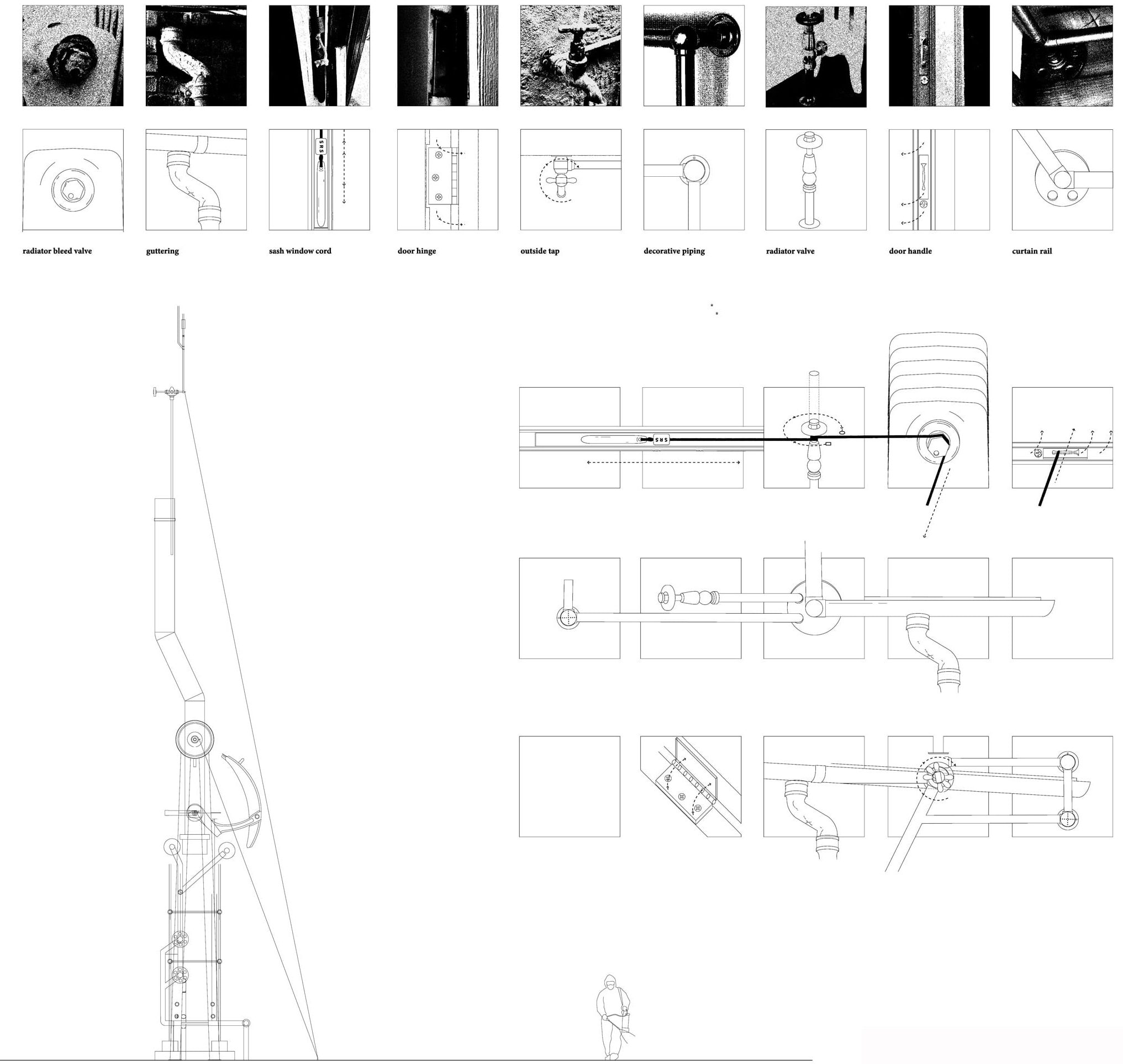 SRS

radiator bleed valve

guttering

sash window cord

door hinge

outside tap

decorative piping

radiator valve

door handle

curtain rail

SRS