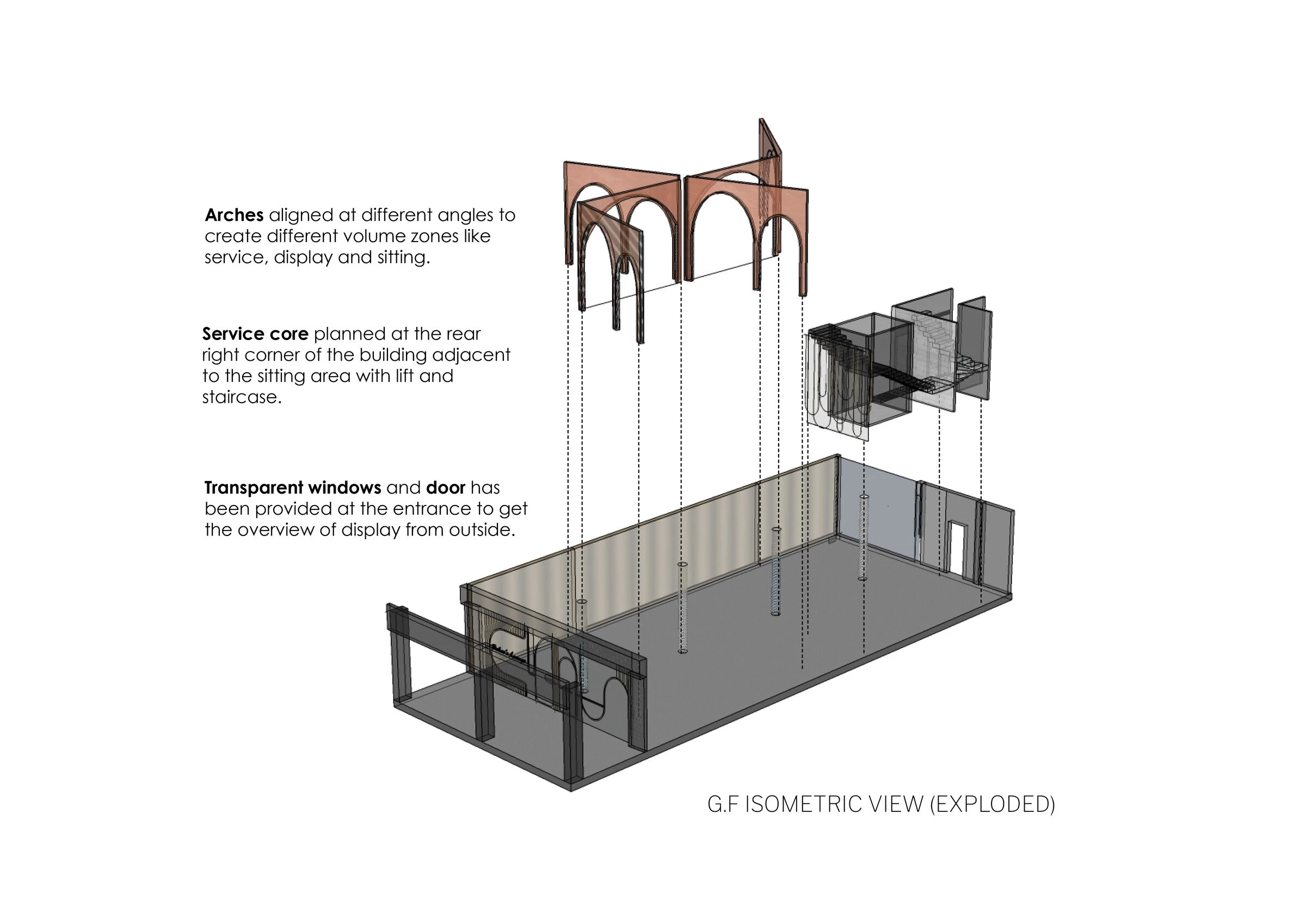 Arches aligned at different angles to create different volume zones like service, display and sitting.

Service core planned at the rear right corner of the building adjacent to the sitting area with lift and staircase.

Transparent windows and door has been provided at the entrance to get the overview of display from outside.

G.F ISOMETRIC VIEW (EXPLODED)