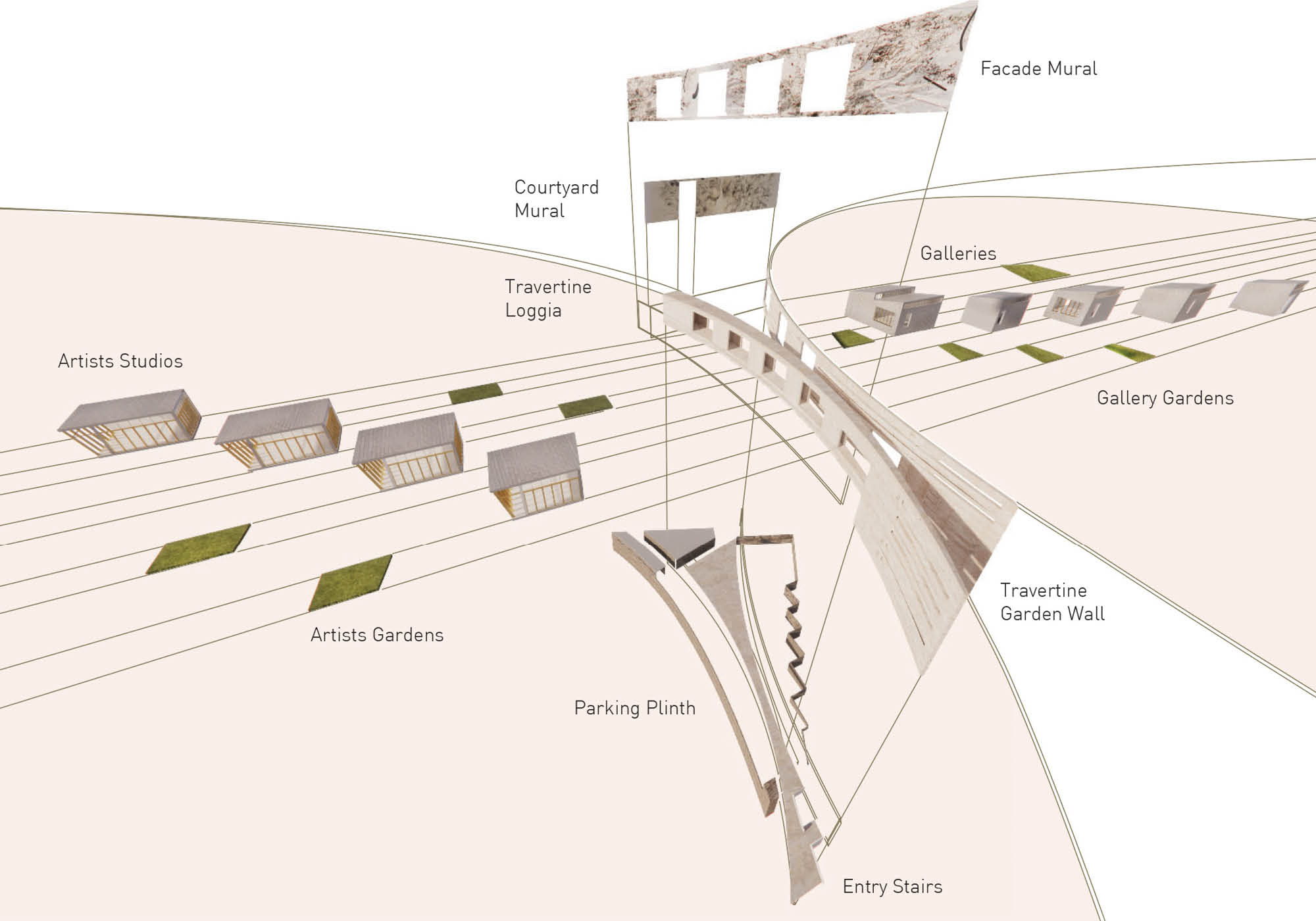 Facade Mural

Courtyard Mural

Galleries

Travertine Loggia

Artists Studios

Gallery Gardens

Travertine Garden Wall

Artists Gardens

Parking Plinth

Entry Stairs