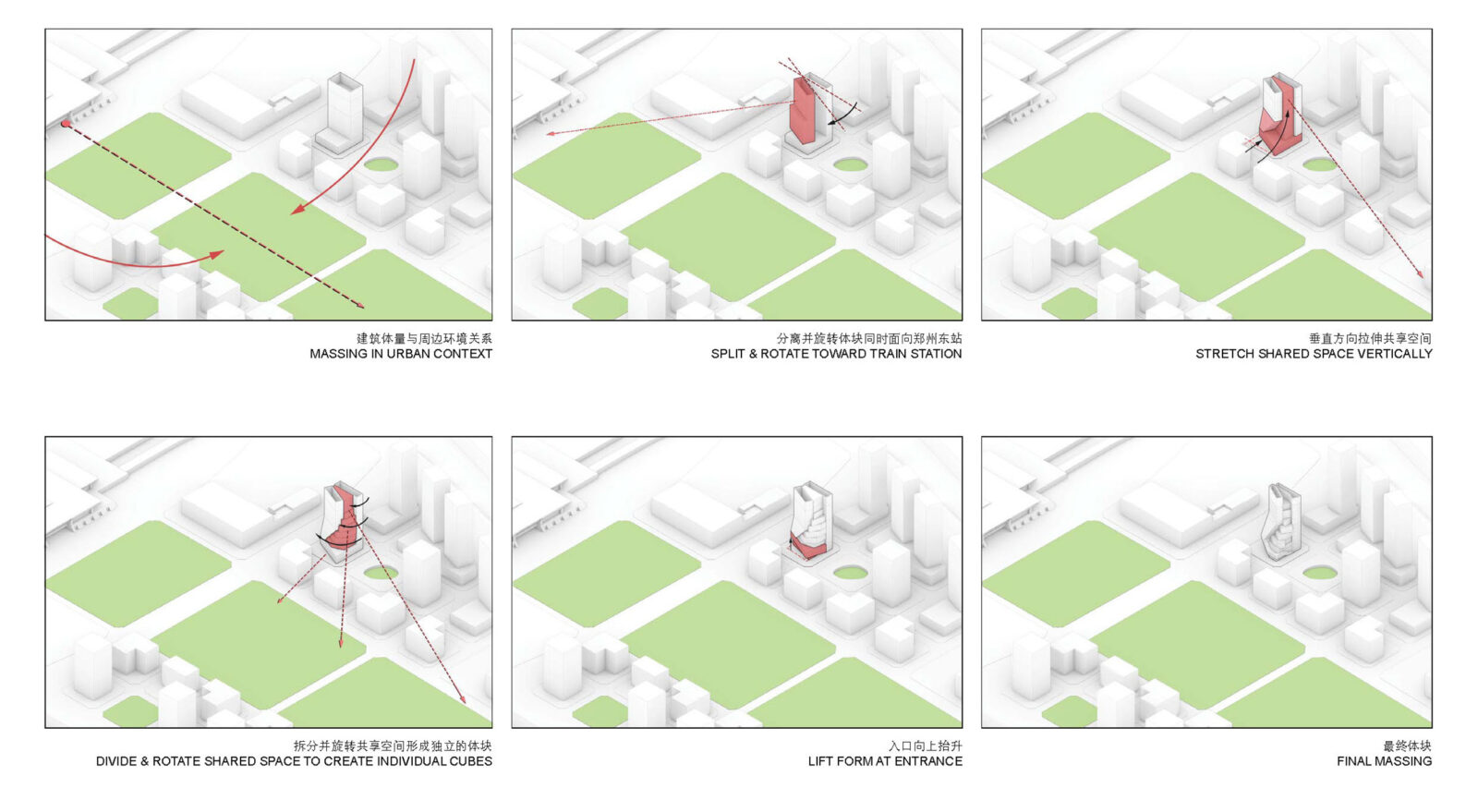 建筑体量与周边环境关系
MASSING IN URBAN CONTEXT

分离并旋转体块同时面向郑州东站
SPLIT & ROTATE TOWARD TRAIN STATION

垂直方向拉伸共享空间
STRETCH SHARED SPACE VERTICALLY

拆分并旋转共享空间形成独立的体块
DIVIDE & ROTATE SHARED SPACE TO CREATE INDIVIDUAL CUBES

入口向上抬升
LIFT FORM AT ENTRANCE

最终体块
FINAL MASSING