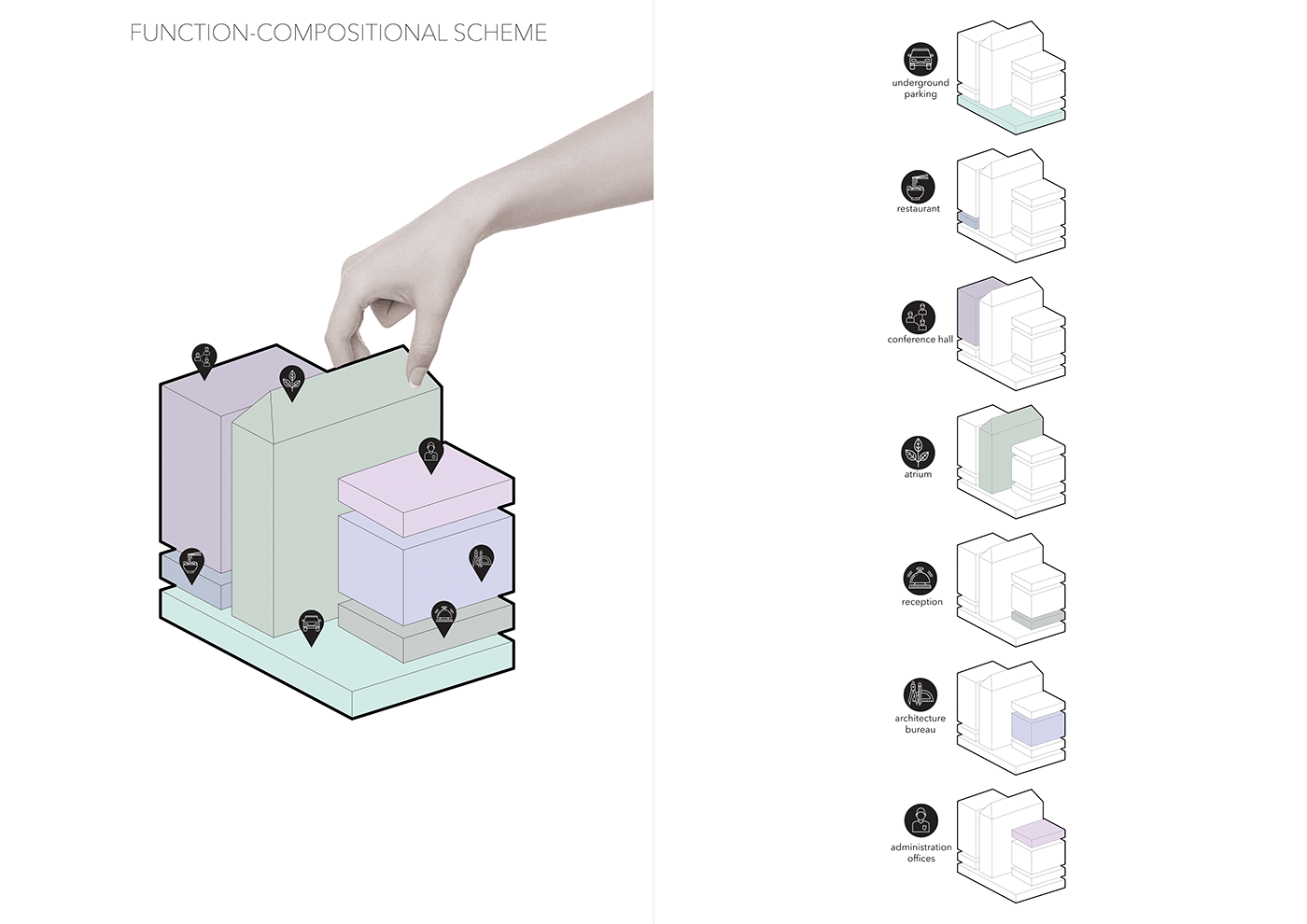 FUNCTION-COMPOSITIONAL SCHEME

underground parking

restaurant

conference hall

atrium

reception

architecture bureau

administration offices