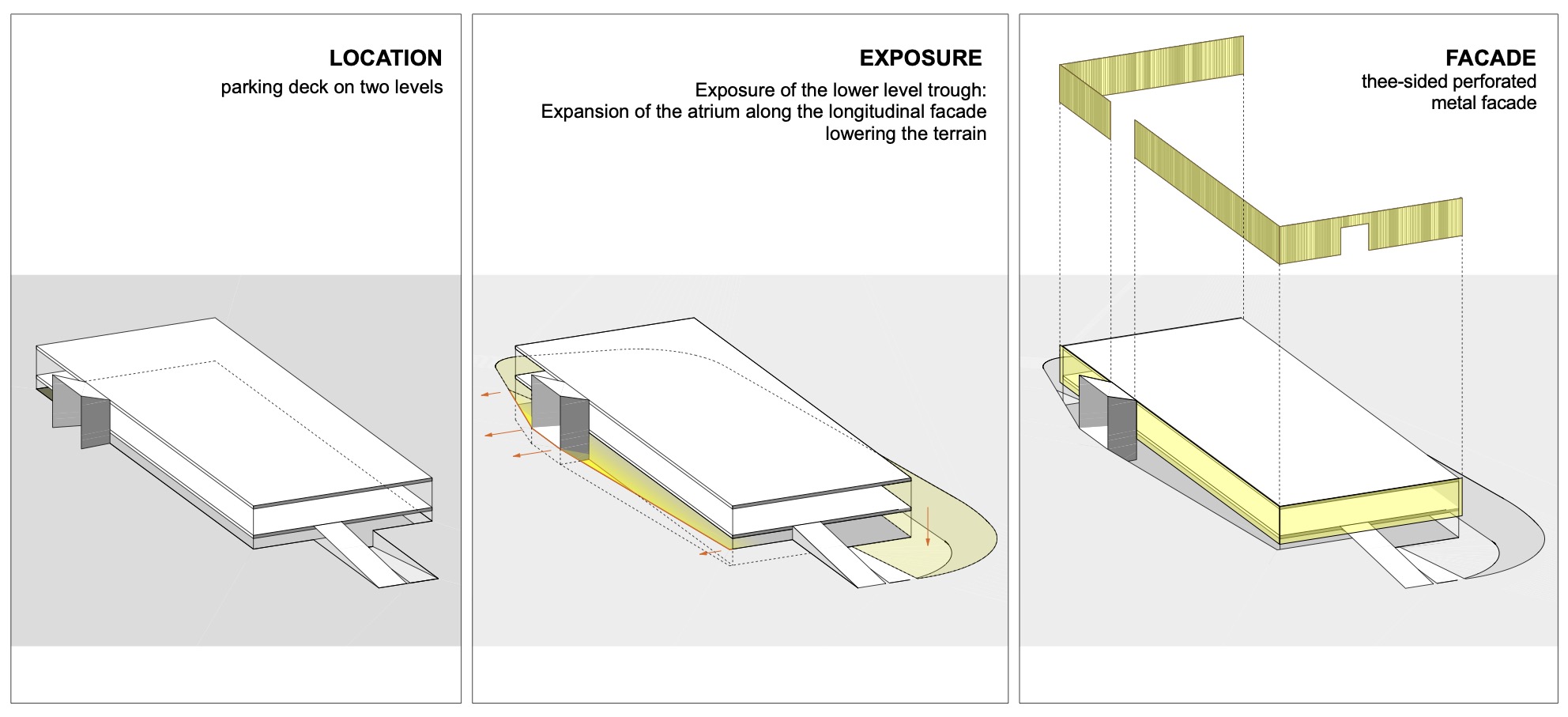 LOCATION
parking deck on two levels

EXPOSURE
Exposure of the lower level trough:
Expansion of the atrium along the longitudinal facade
lowering the terrain

FACADE
thee-sided perforated
metal facade