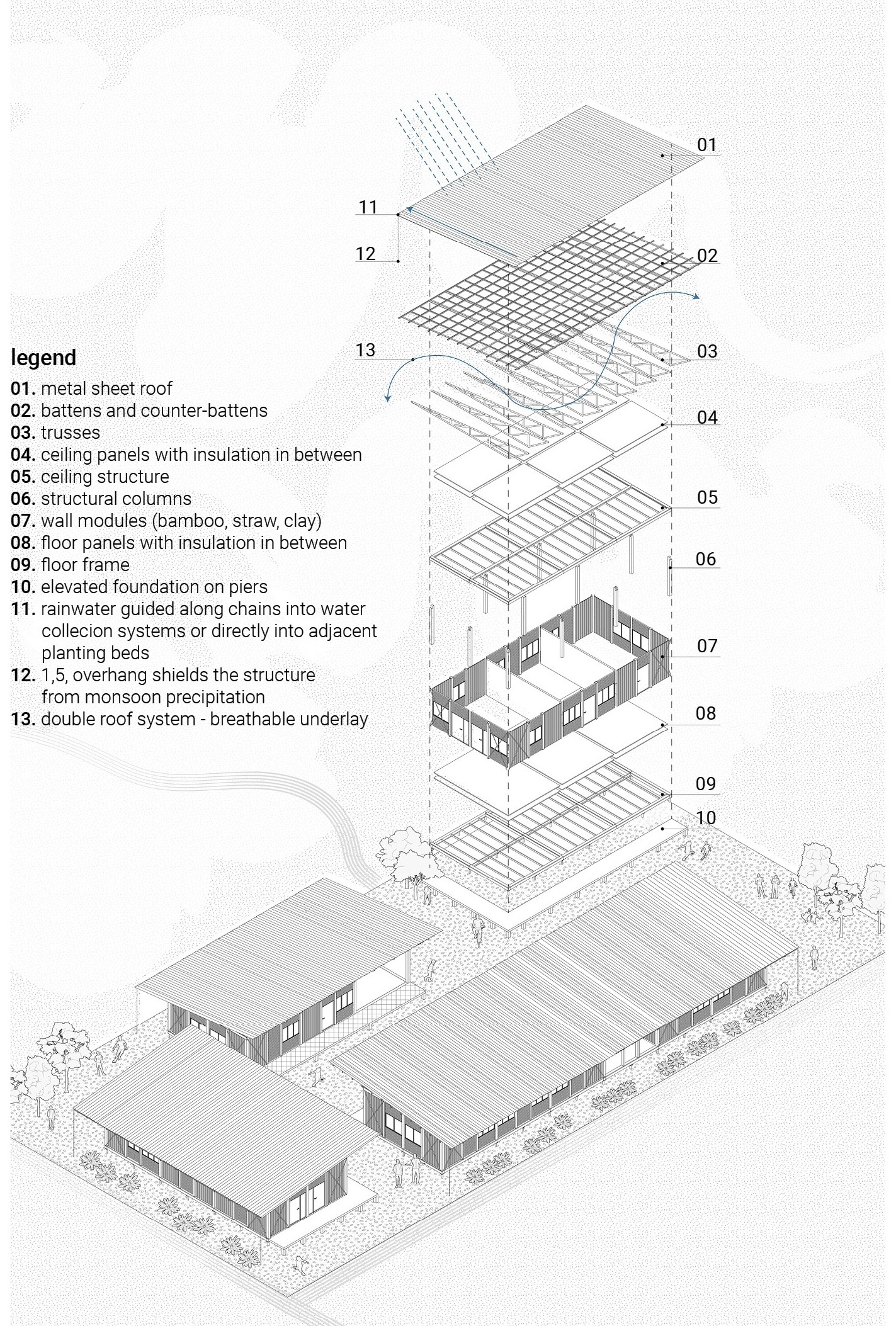 01

11

12

02

13

03

04

05

06

07

08

09

10

legend

01. metal sheet roof
02. battens and counter-battens
03. trusses
04. ceiling panels with insulation in between
05. ceiling structure
06. structural columns
07. wall modules (bamboo, straw, clay)
08. floor panels with insulation in between
09. floor frame
10. elevated foundation on piers
11. rainwater guided along chains into water collecion systems or directly into adjacent planting beds
12. 1,5, overhang shields the structure from monsoon precipitation
13. double roof system - breathable underlay