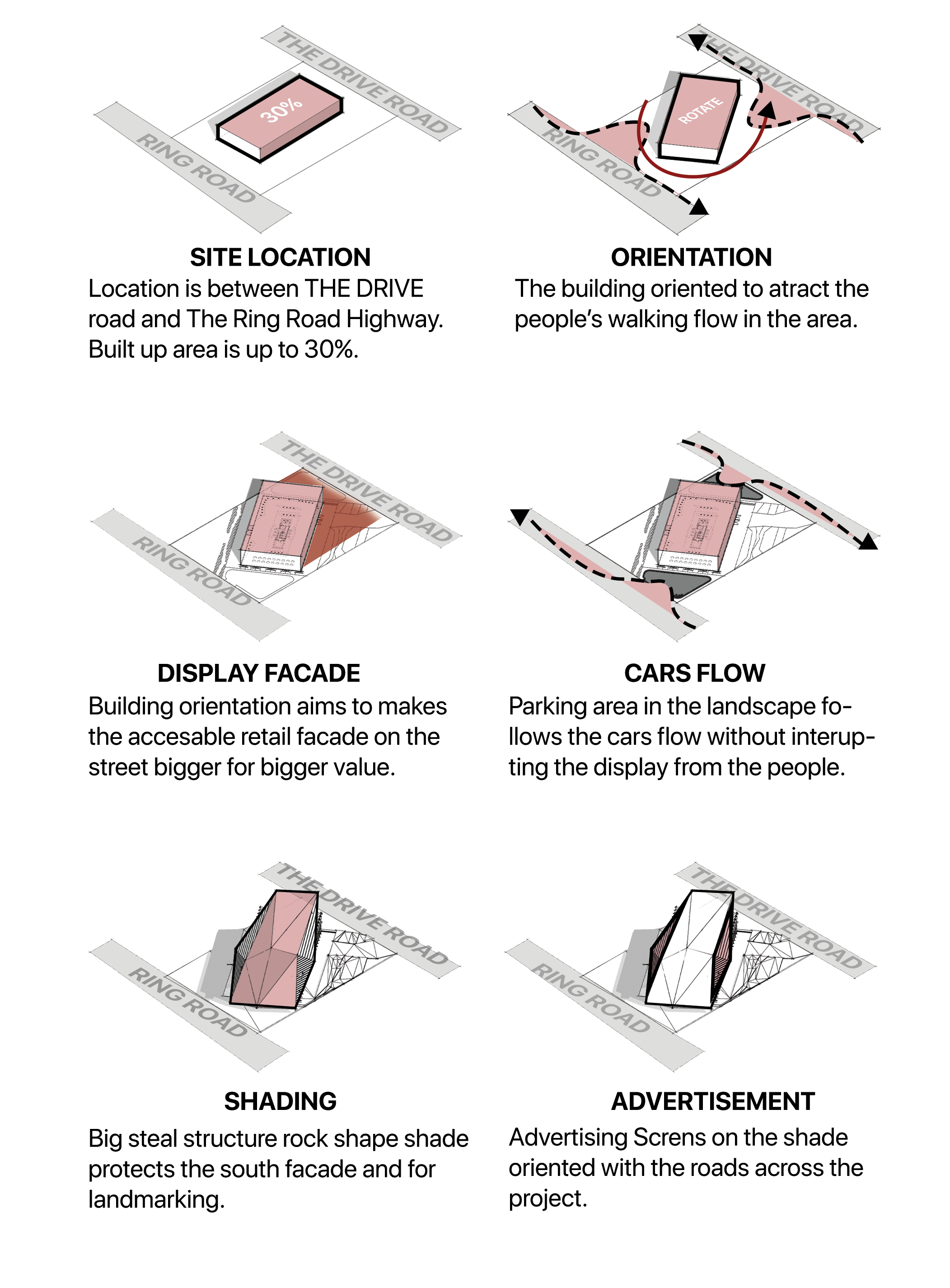 THE DRIVE ROAD
30%
RING ROAD

SITE LOCATION
Location is between THE DRIVE road and The Ring Road Highway. Built up area is up to 30%.

THE DRIVE ROAD
ROTATE
RING ROAD

ORIENTATION
The building oriented to atract the people's walking flow in the area.

THE DRIVE ROAD
RING ROAD

DISPLAY FACADE
Building orientation aims to makes the accesable retail facade on the street bigger for bigger value.

CARS FLOW
Parking area in the landscape follows the cars flow without interupting the display from the people.

THE DRIVE ROAD
RING ROAD

SHADING
Big steal structure rock shape shade protects the south facade and for landmarking.

THE DRIVE ROAD
RING ROAD

ADVERTISEMENT
Advertising Screns on the shade oriented with the roads across the project.