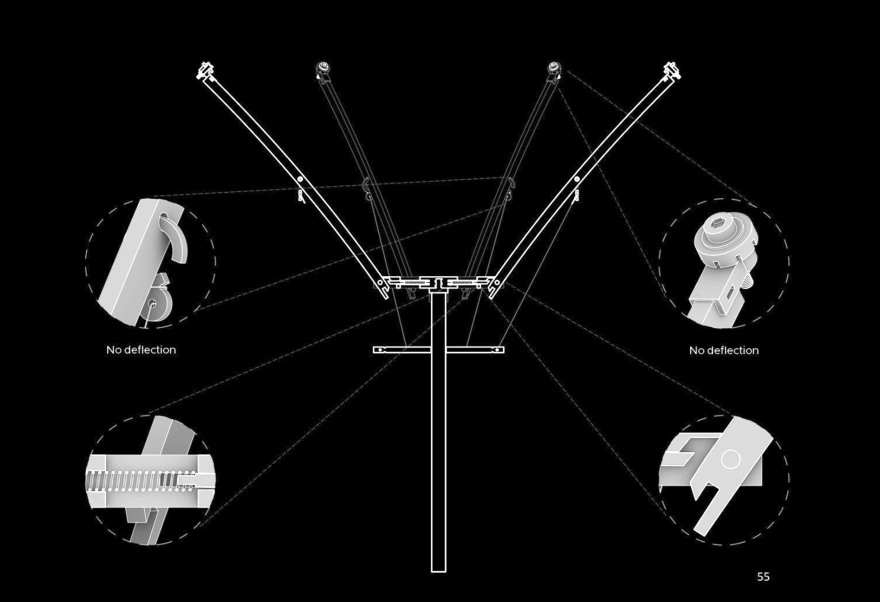 No deflection

No deflection

55