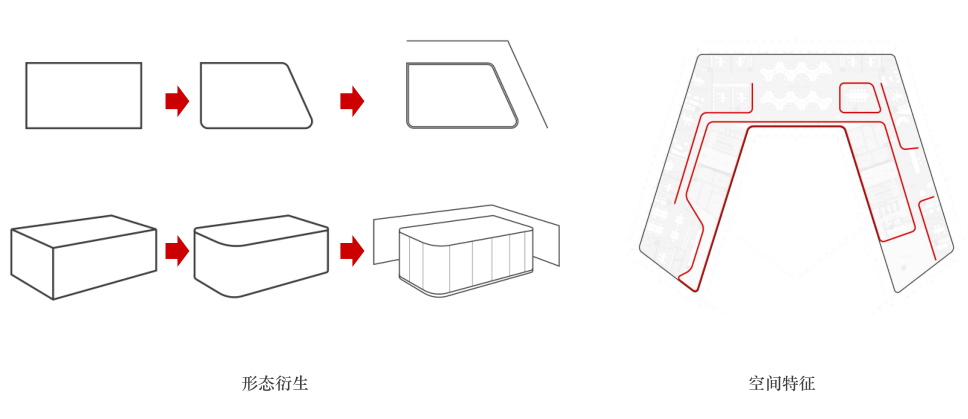 形态衍生

空间特征