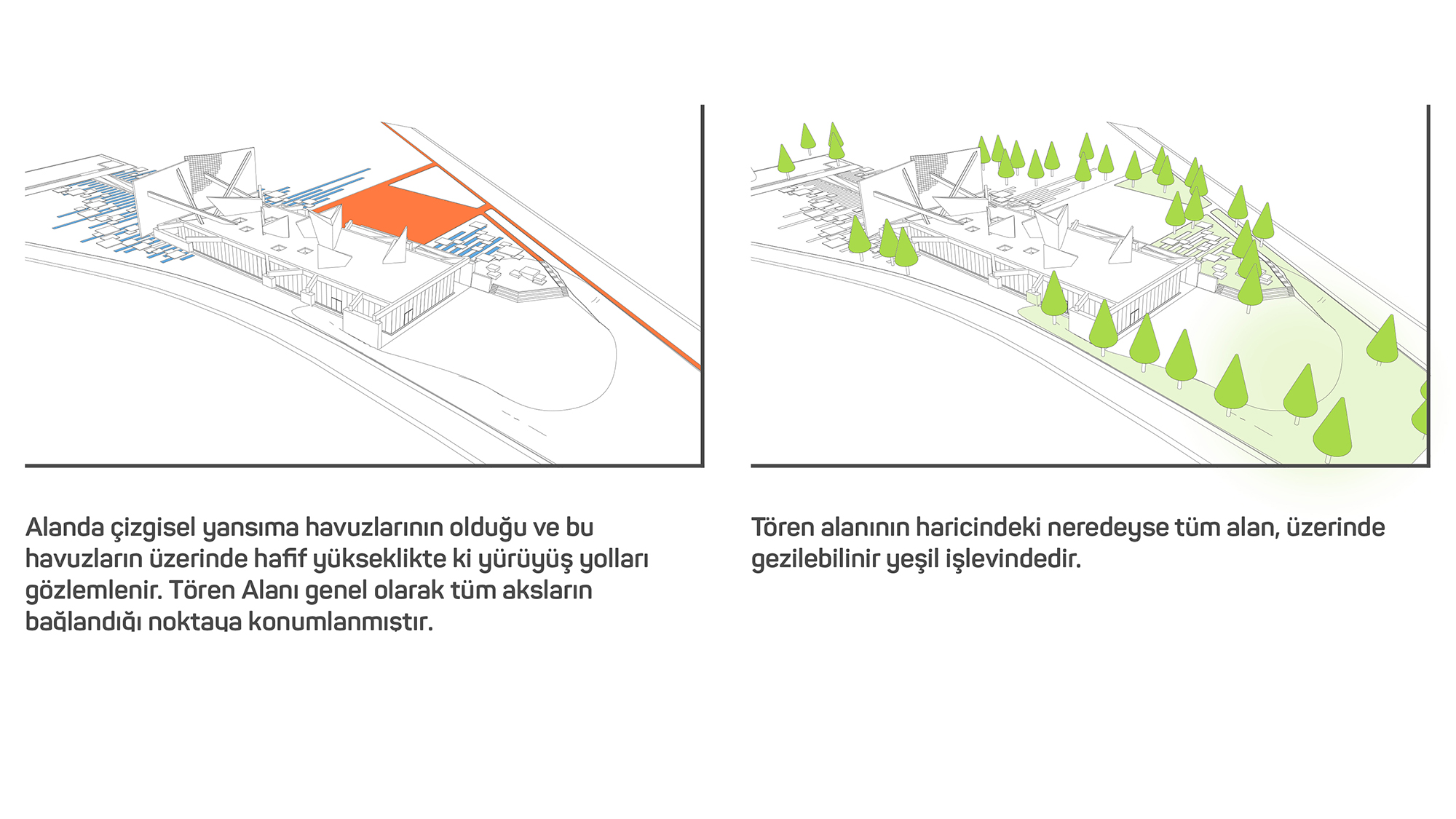 Alanda çizgisel yansıma havuzlarının olduğu ve bu havuzların üzerinde hafif yükseklikte ki yürüyüş yolları gözlemlenir. Tören Alanı genel olarak tüm aksların bağlandığı noktaya konumlanmıştır.

Tören alanının haricindeki neredeyse tüm alan, üzerinde gezilebilinir yeşil işlevindedir.